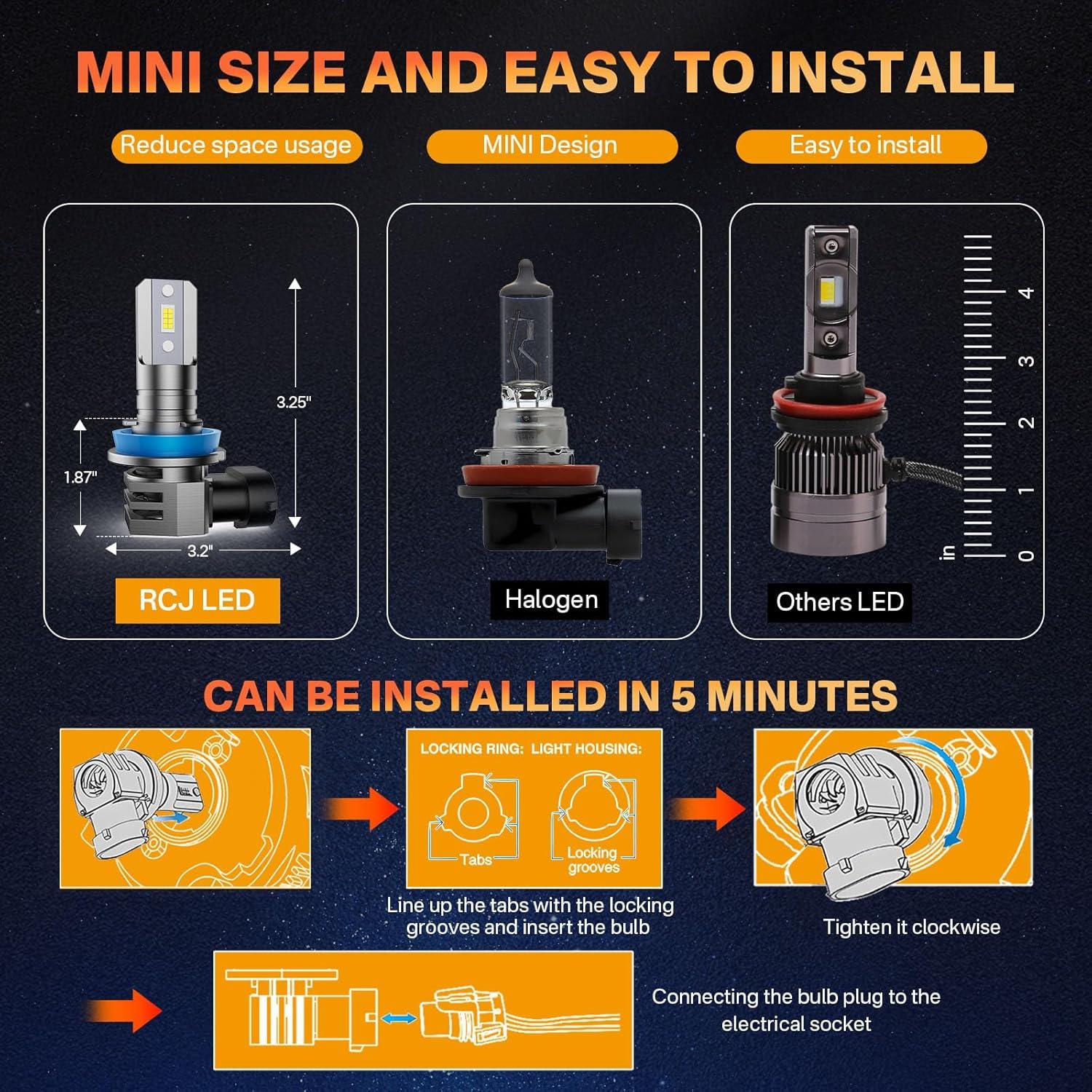 MINI SIZE AND EASY TO INSTALL

Reduce space usage

MINI Design

Easy to install

3.25"

1.87"

3.2"

RCJ LED

Halogen

in 0 1 2 3 4

Others LED

CAN BE INSTALLED IN 5 MINUTES

LOCKING RING: LIGHT HOUSING:

Tabs

Locking grooves

Line up the tabs with the locking grooves and insert the bulb

Tighten it clockwise

Connecting the bulb plug to the electrical socket