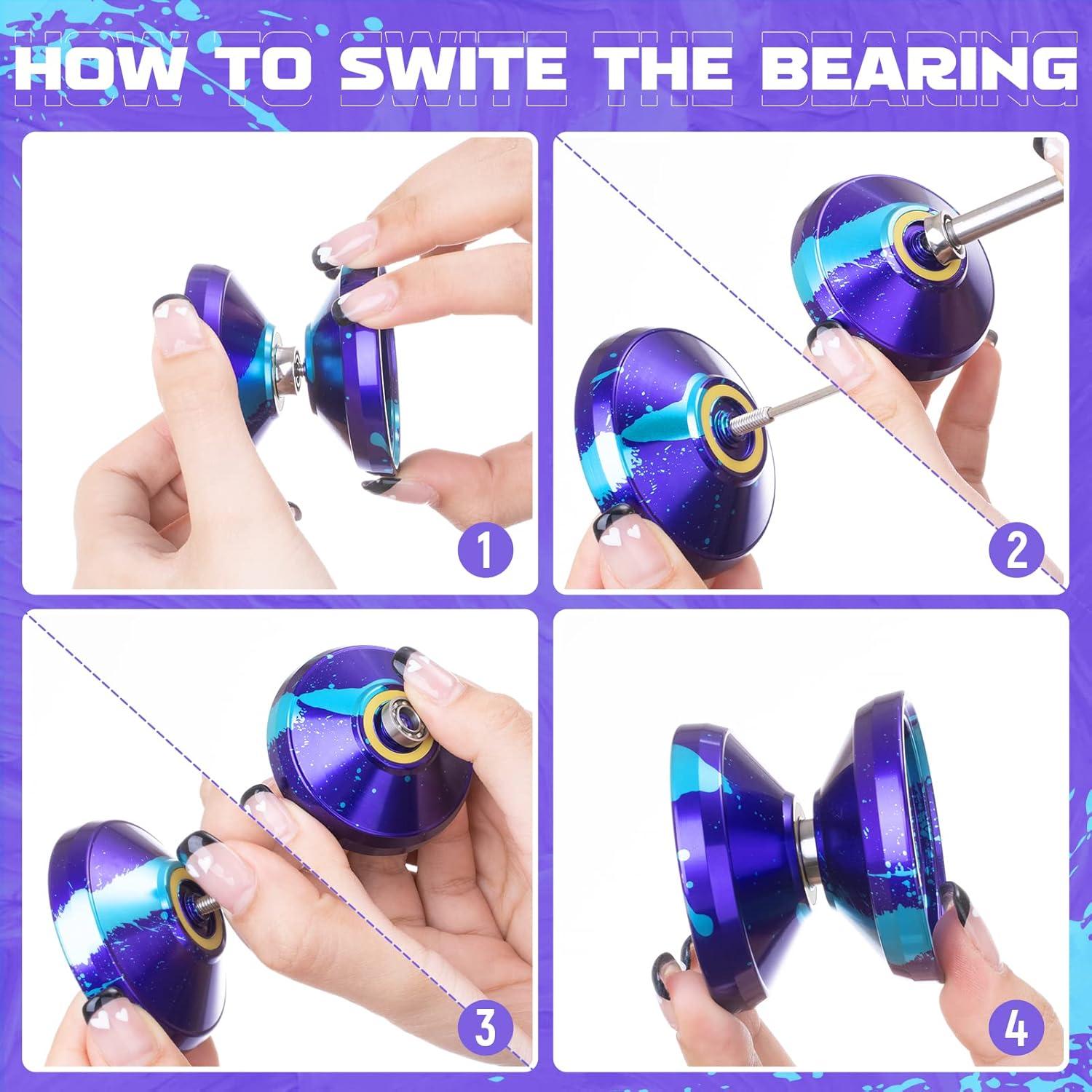 HOW TO SWITE THE BEARING

1

2

3

4