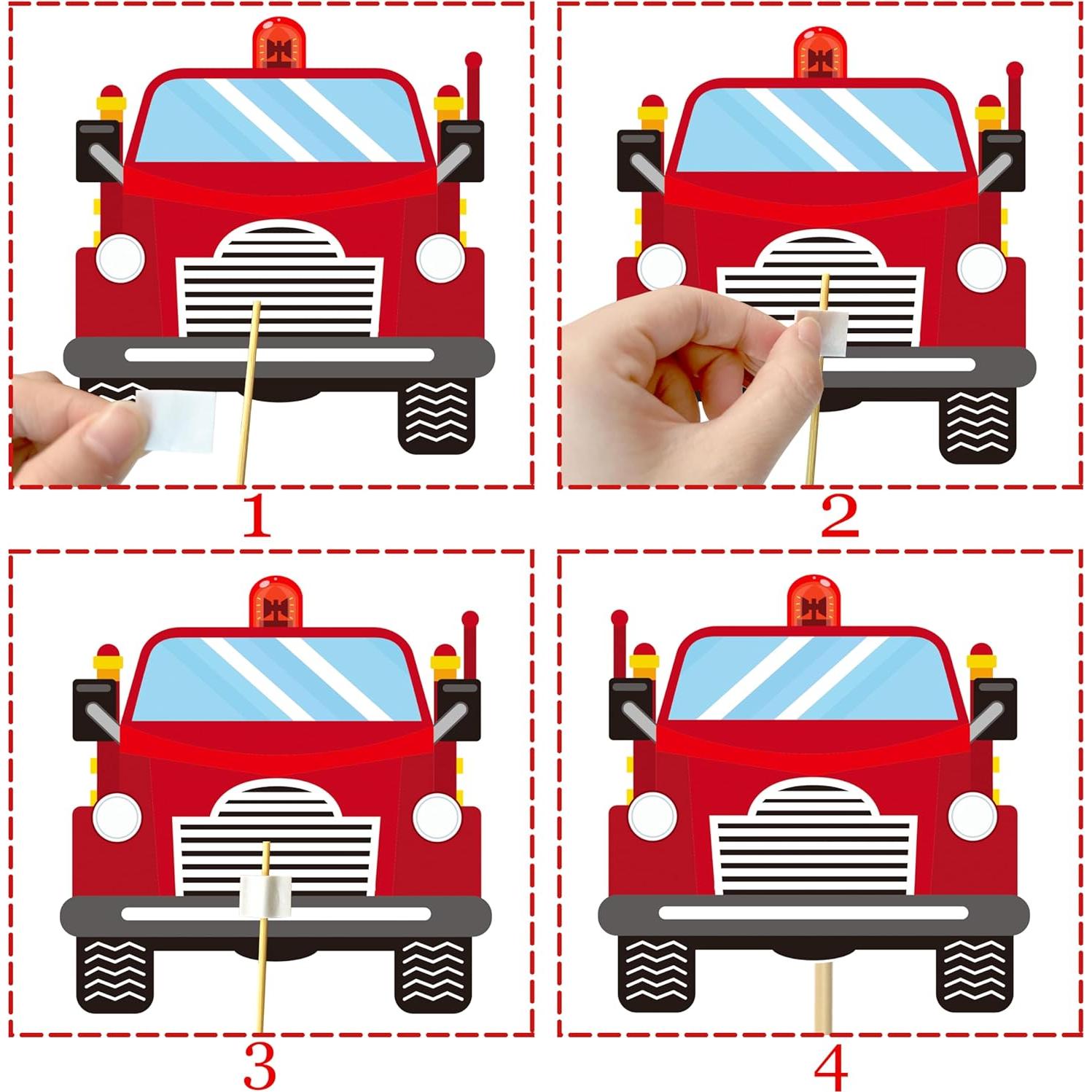 1

2

3

4