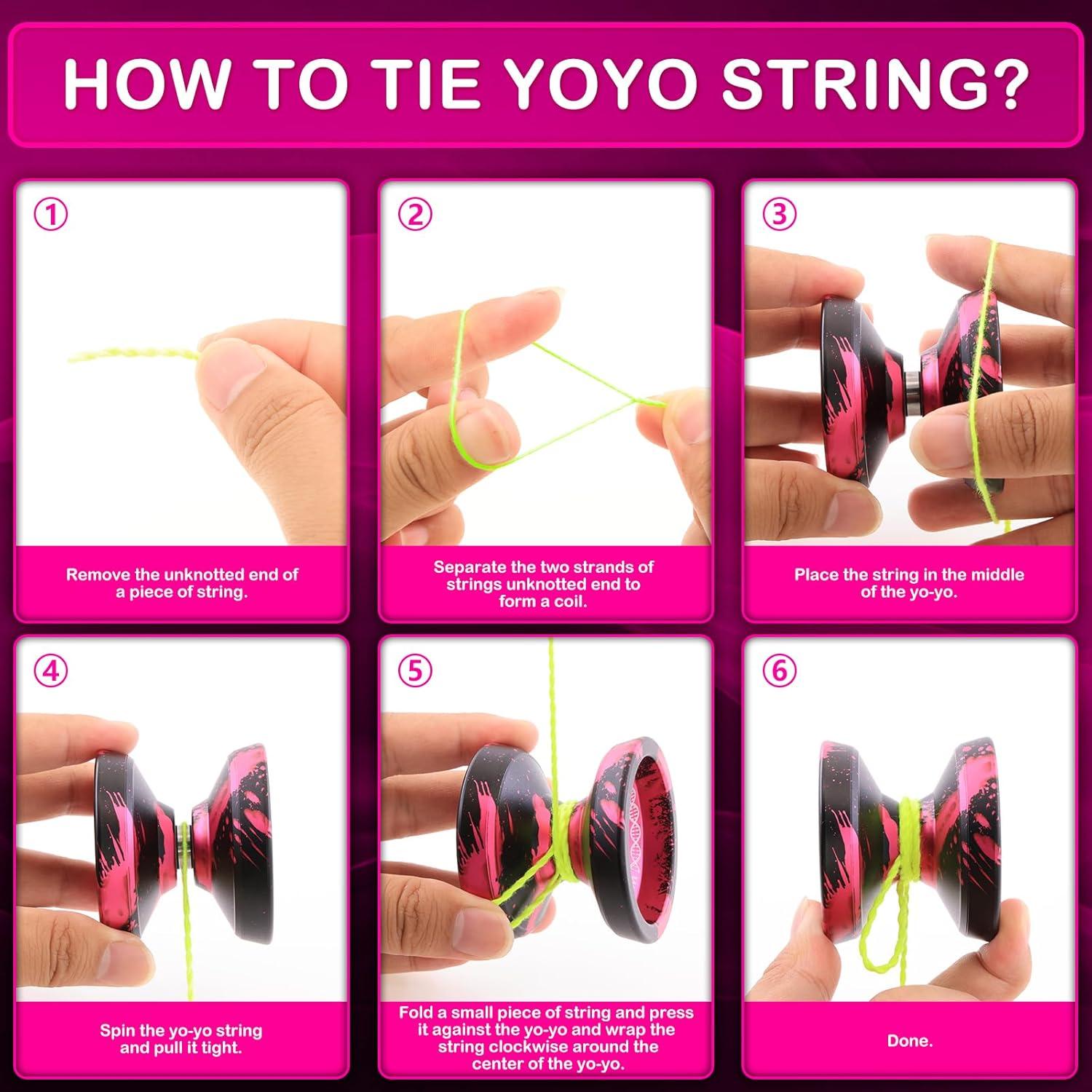 HOW TO TIE YOYO STRING?

①

Remove the unknotted end of a piece of string.

②

Separate the two strands of strings unknotted end to form a coil.

③

Place the string in the middle of the yo-yo.

④

Spin the yo-yo string and pull it tight.

⑤

Fold a small piece of string and press it against the yo-yo and wrap the string clockwise around the center of the yo-yo.

⑥

Done.