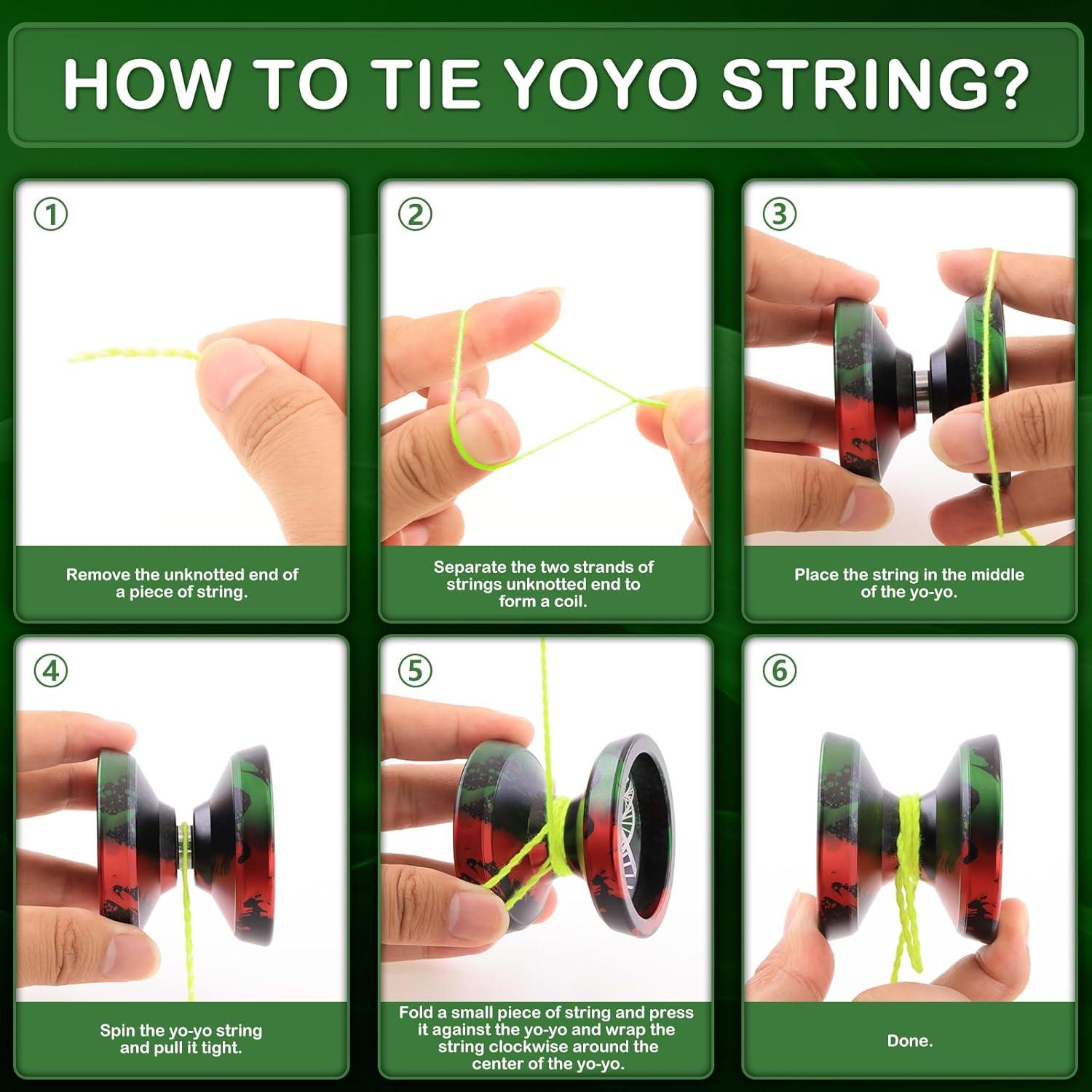 HOW TO TIE YOYO STRING?

①

Remove the unknotted end of a piece of string.

②

Separate the two strands of strings unknotted end to form a coil.

③

Place the string in the middle of the yo-yo.

④

Spin the yo-yo string and pull it tight.

⑤

Fold a small piece of string and press it against the yo-yo and wrap the string clockwise around the center of the yo-yo.

⑥

Done.