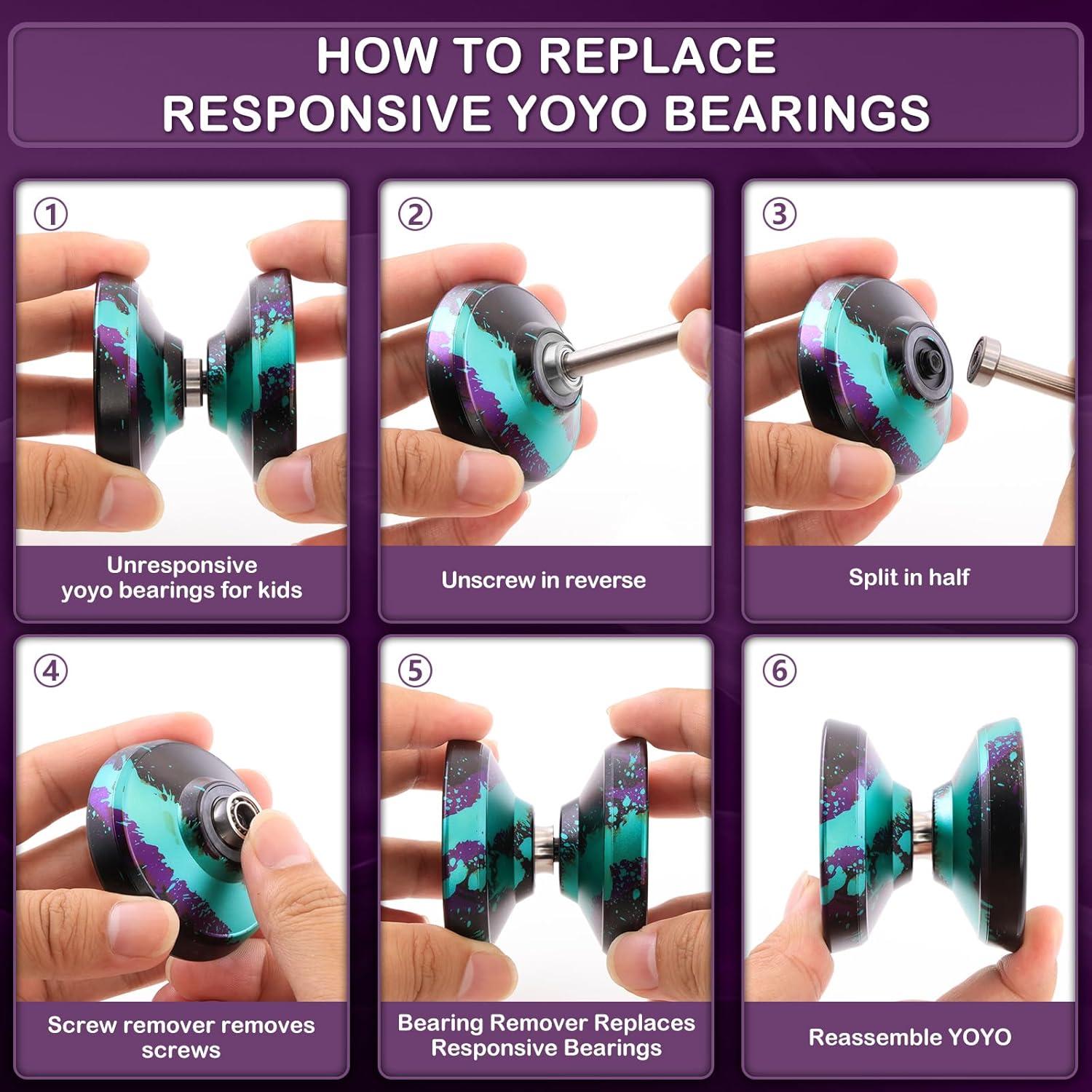 HOW TO REPLACE RESPONSIVE YOYO BEARINGS

①

Unresponsive yoyo bearings for kids

②

Unscrew in reverse

③

Split in half

④

Screw remover removes screws

⑤

Bearing Remover Replaces Responsive Bearings

⑥

Reassemble YOYO