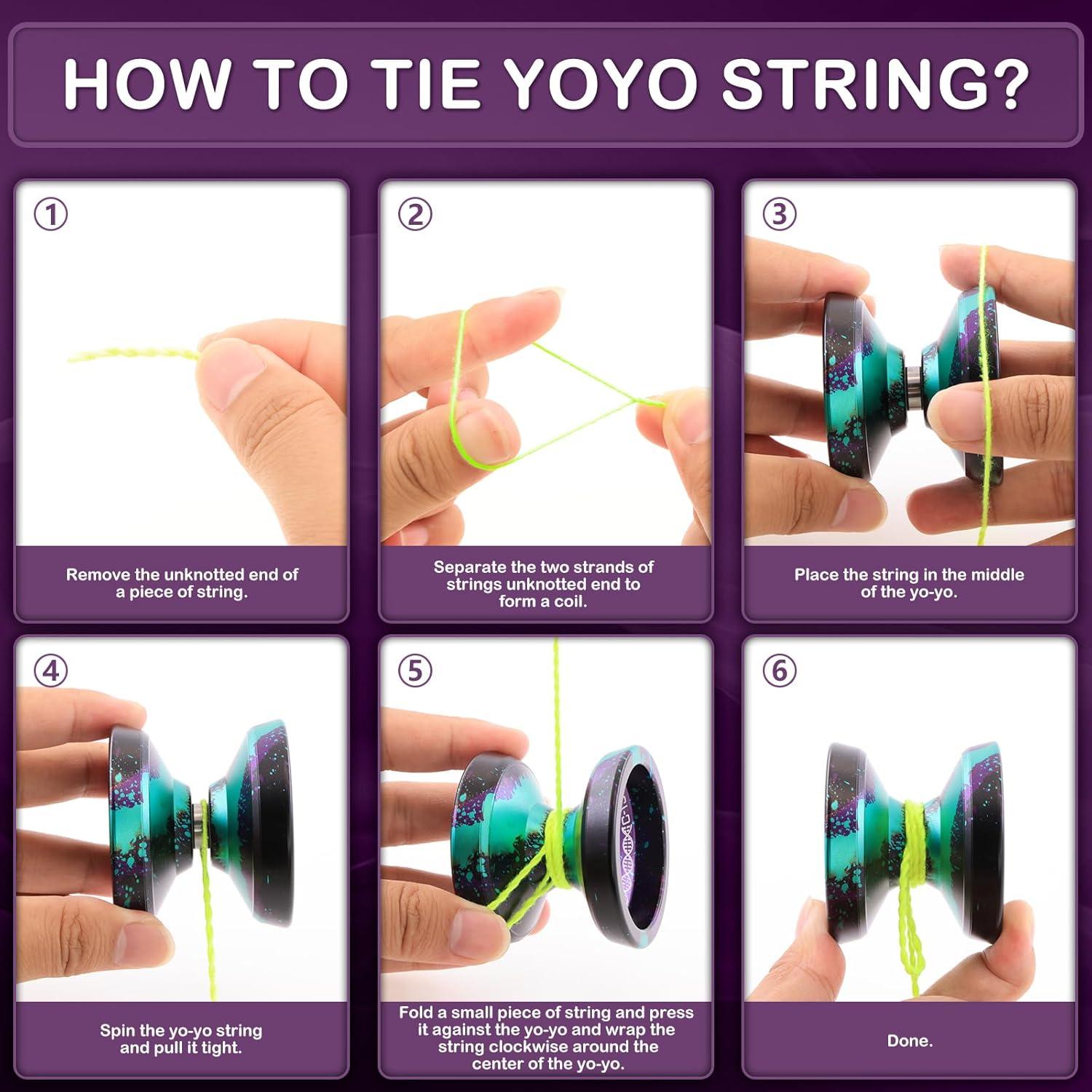 HOW TO TIE YOYO STRING?

①

Remove the unknotted end of a piece of string.

②

Separate the two strands of strings unknotted end to form a coil.

③

Place the string in the middle of the yo-yo.

④

Spin the yo-yo string and pull it tight.

⑤

Fold a small piece of string and press it against the yo-yo and wrap the string clockwise around the center of the yo-yo.

⑥

Done.