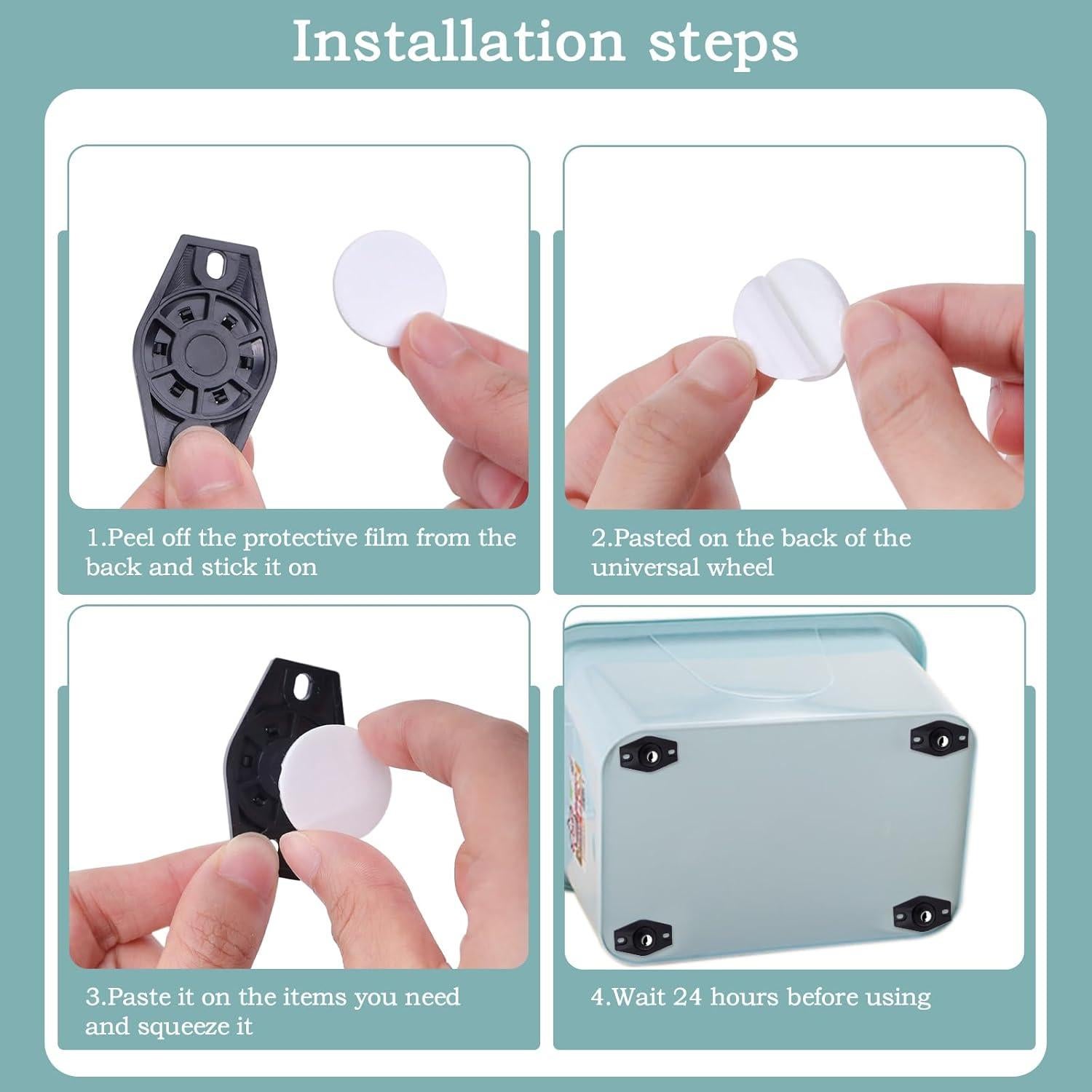 Installation steps

1.Peel off the protective film from the back and stick it on

2.Pasted on the back of the universal wheel

3.Paste it on the items you need and squeeze it

4.Wait 24 hours before using