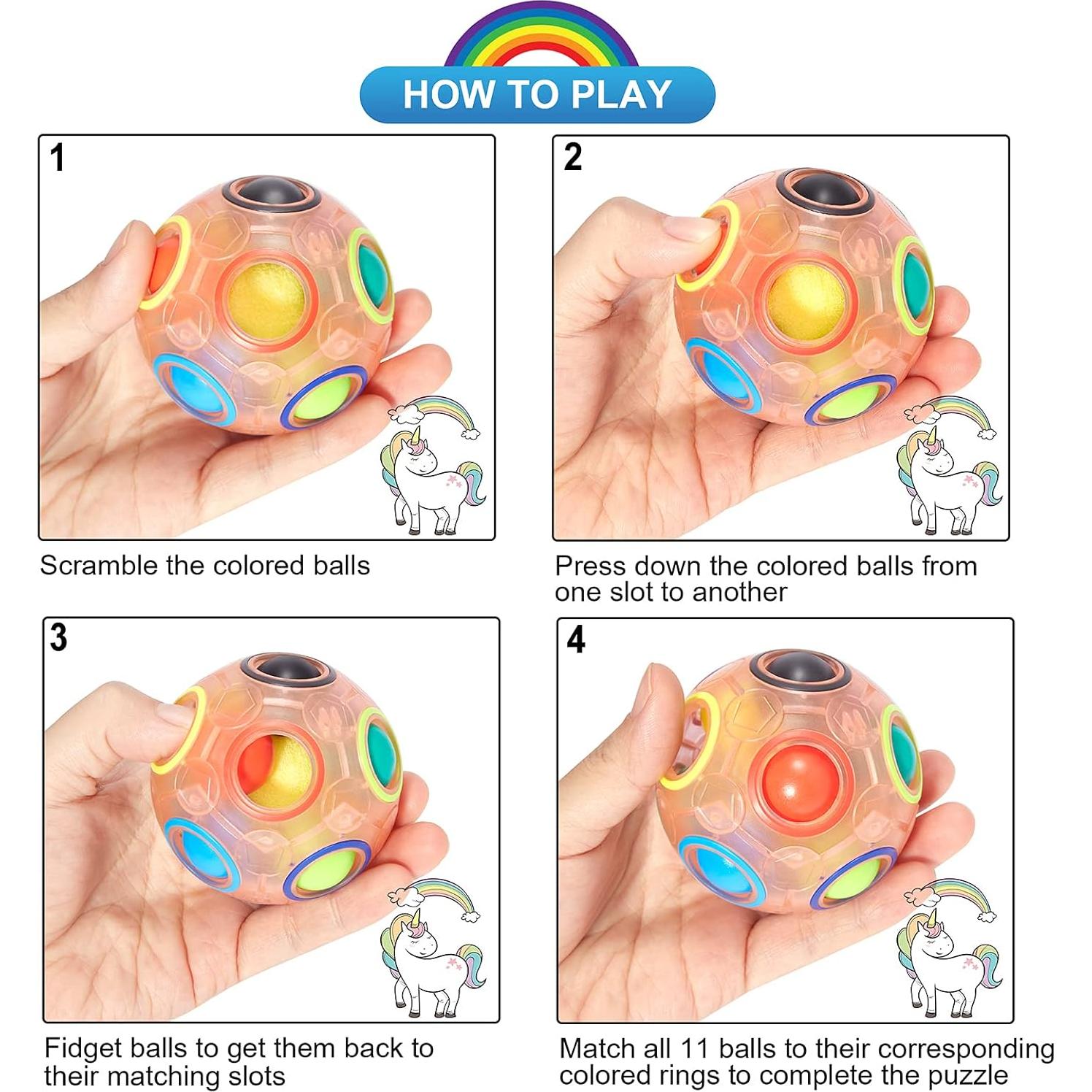 HOW TO PLAY

1

Scramble the colored balls

2

Press down the colored balls from one slot to another

3

Fidget balls to get them back to their matching slots

4

Match all 11 balls to their corresponding colored rings to complete the puzzle