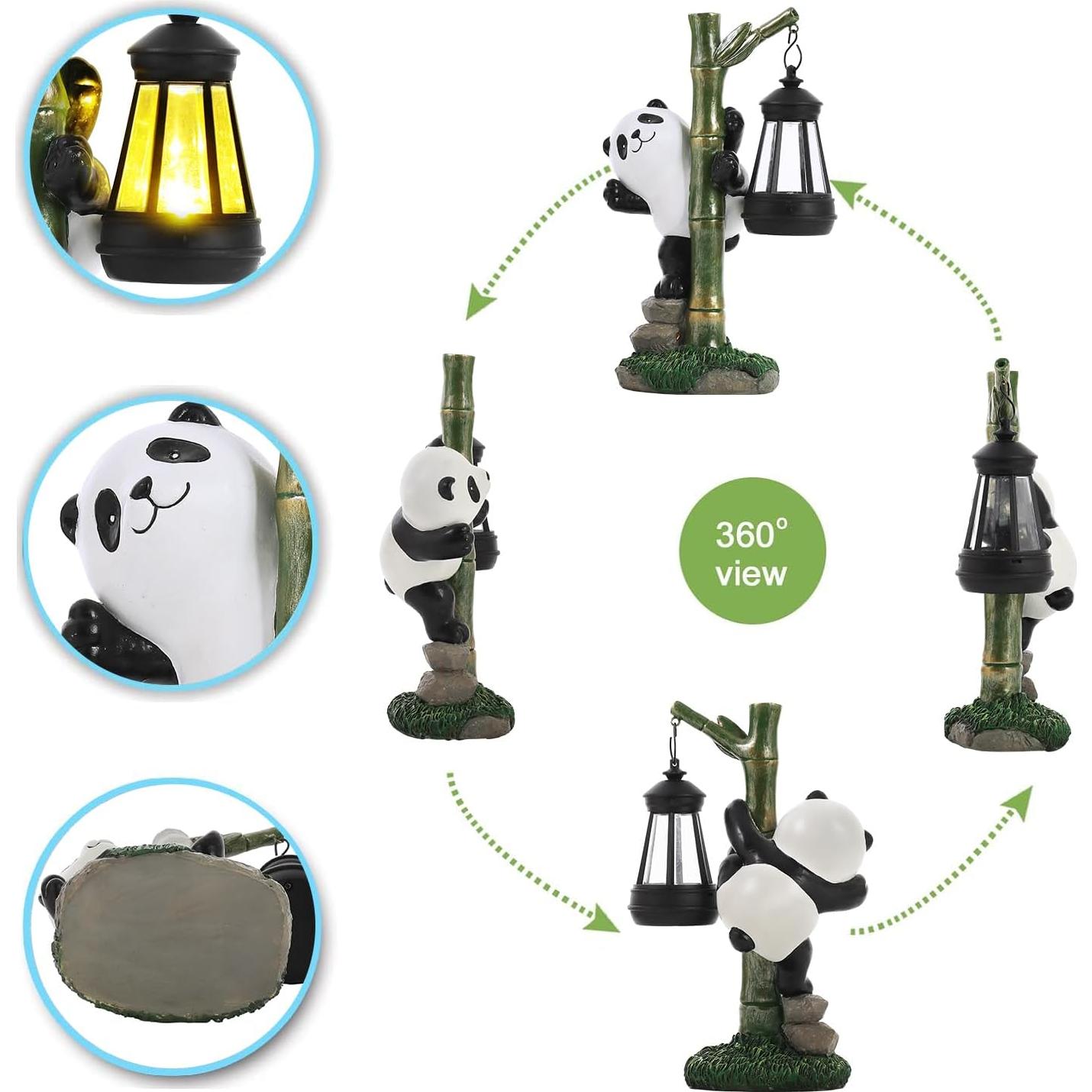 360°
view