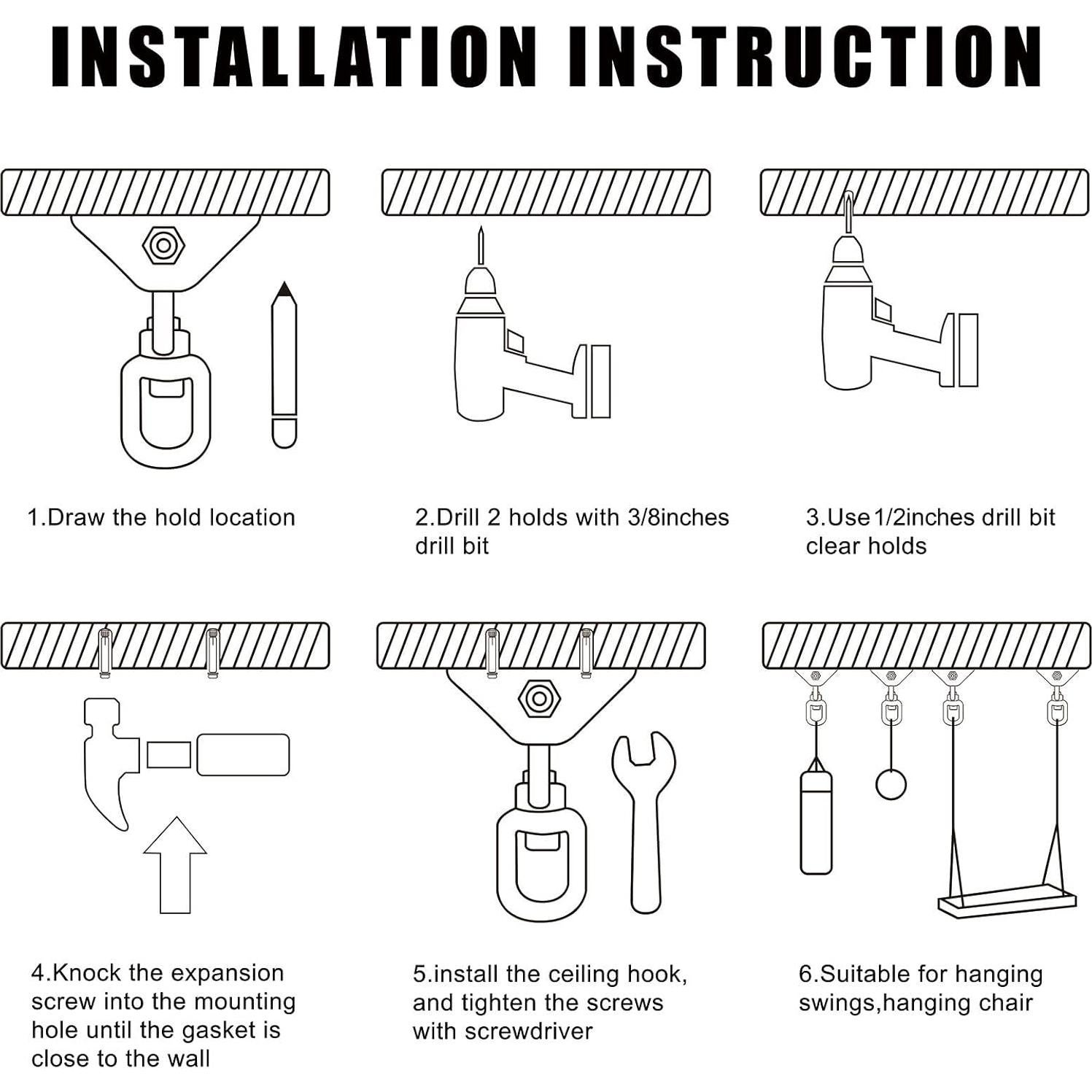 INSTALLATION INSTRUCTION

1.Draw the hold location

2.Drill 2 holds with 3/8inches drill bit

3.Use 1/2inches drill bit clear holds

4.Knock the expansion screw into the mounting hole until the gasket is close to the wall

5.install the ceiling hook, and tighten the screws with screwdriver

6.Suitable for hanging swings,hanging chair