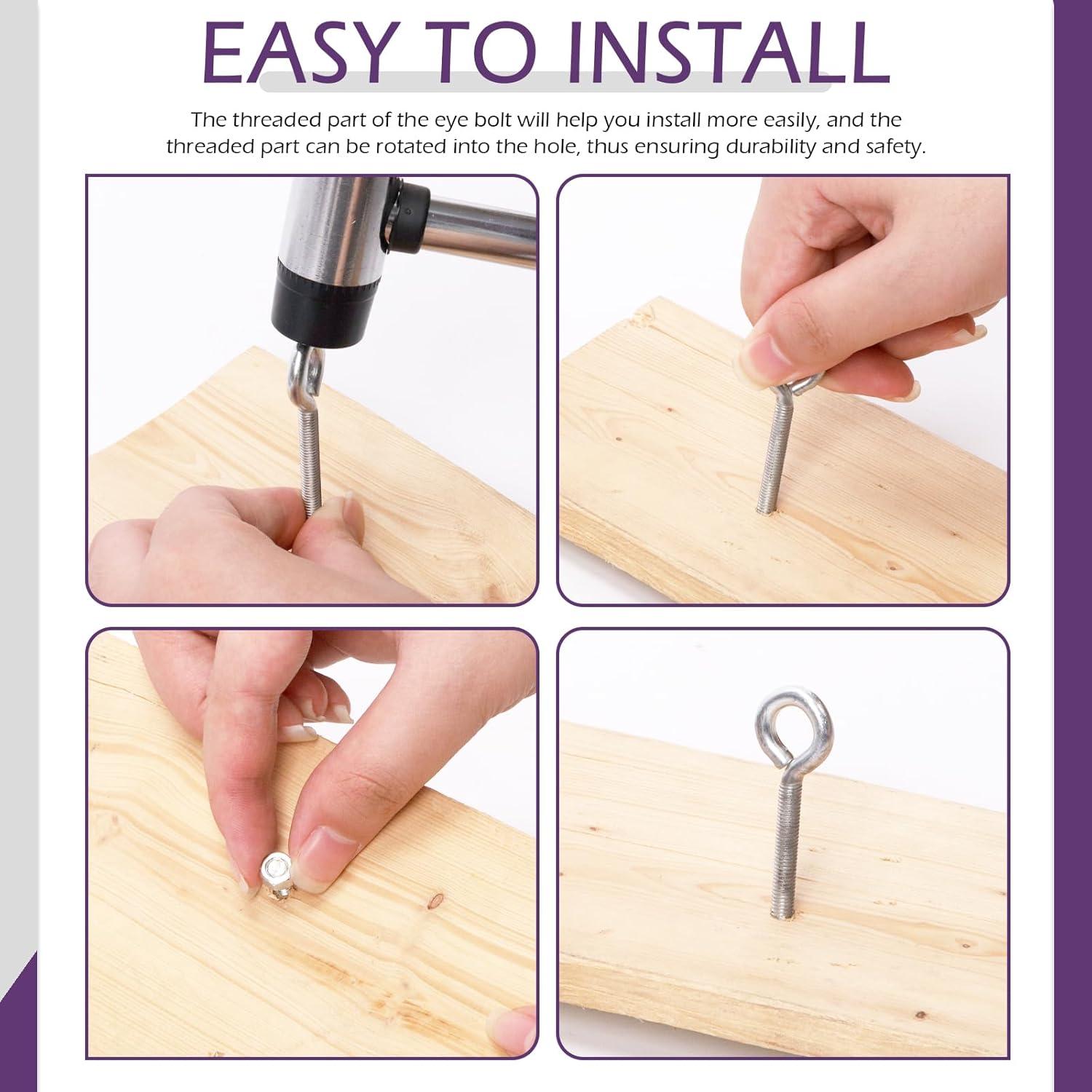 EASY TO INSTALL

The threaded part of the eye bolt will help you install more easily, and the threaded part can be rotated into the hole, thus ensuring durability and safety.