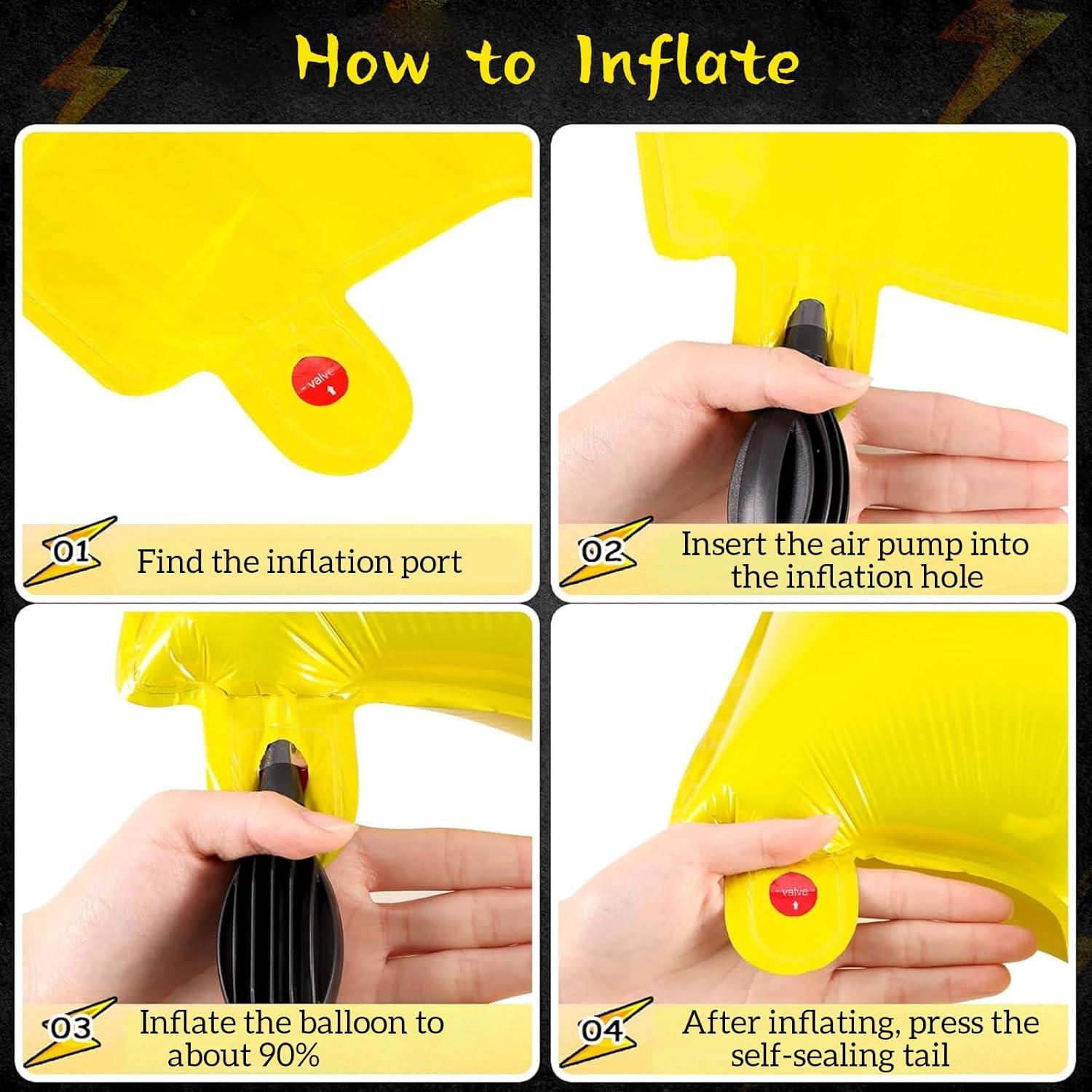 How to Inflate

valve

01 Find the inflation port

02 Insert the air pump into the inflation hole

03 Inflate the balloon to about 90%

valve

04 After inflating, press the self-sealing tail