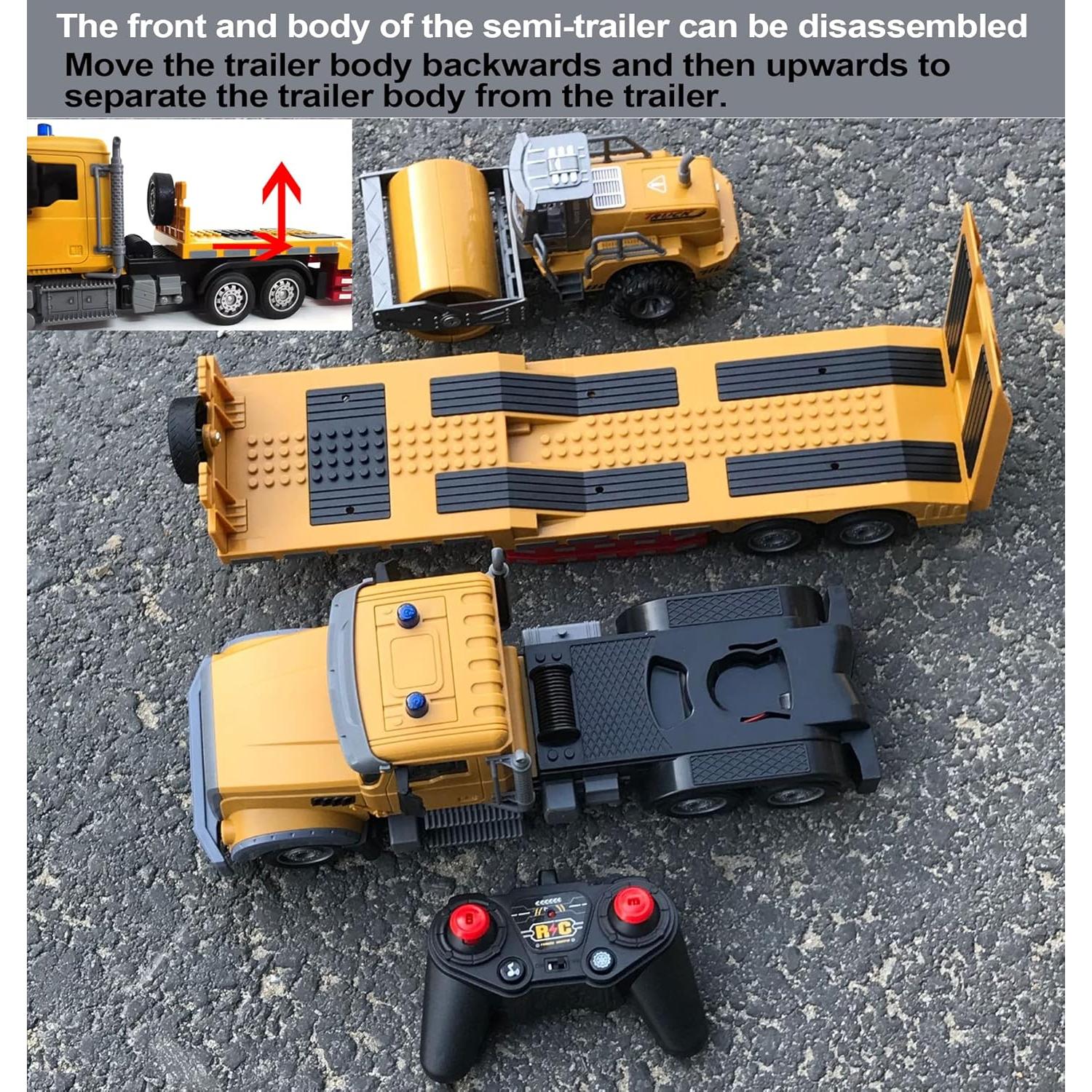 The front and body of the semi-trailer can be disassembled
Move the trailer body backwards and then upwards to separate the trailer body from the trailer.

R/C