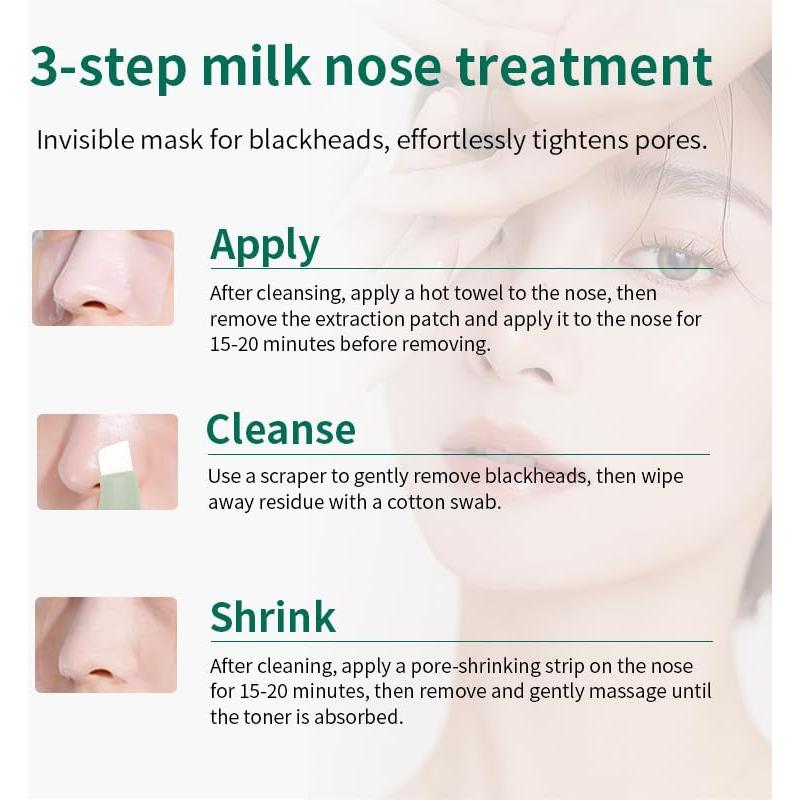 3-step milk nose treatment

Invisible mask for blackheads, effortlessly tightens pores.

Apply

After cleansing, apply a hot towel to the nose, then remove the extraction patch and apply it to the nose for 15-20 minutes before removing.

Cleanse

Use a scraper to gently remove blackheads, then wipe away residue with a cotton swab.

Shrink

After cleaning, apply a pore-shrinking strip on the nose for 15-20 minutes, then remove and gently massage until the toner is absorbed.