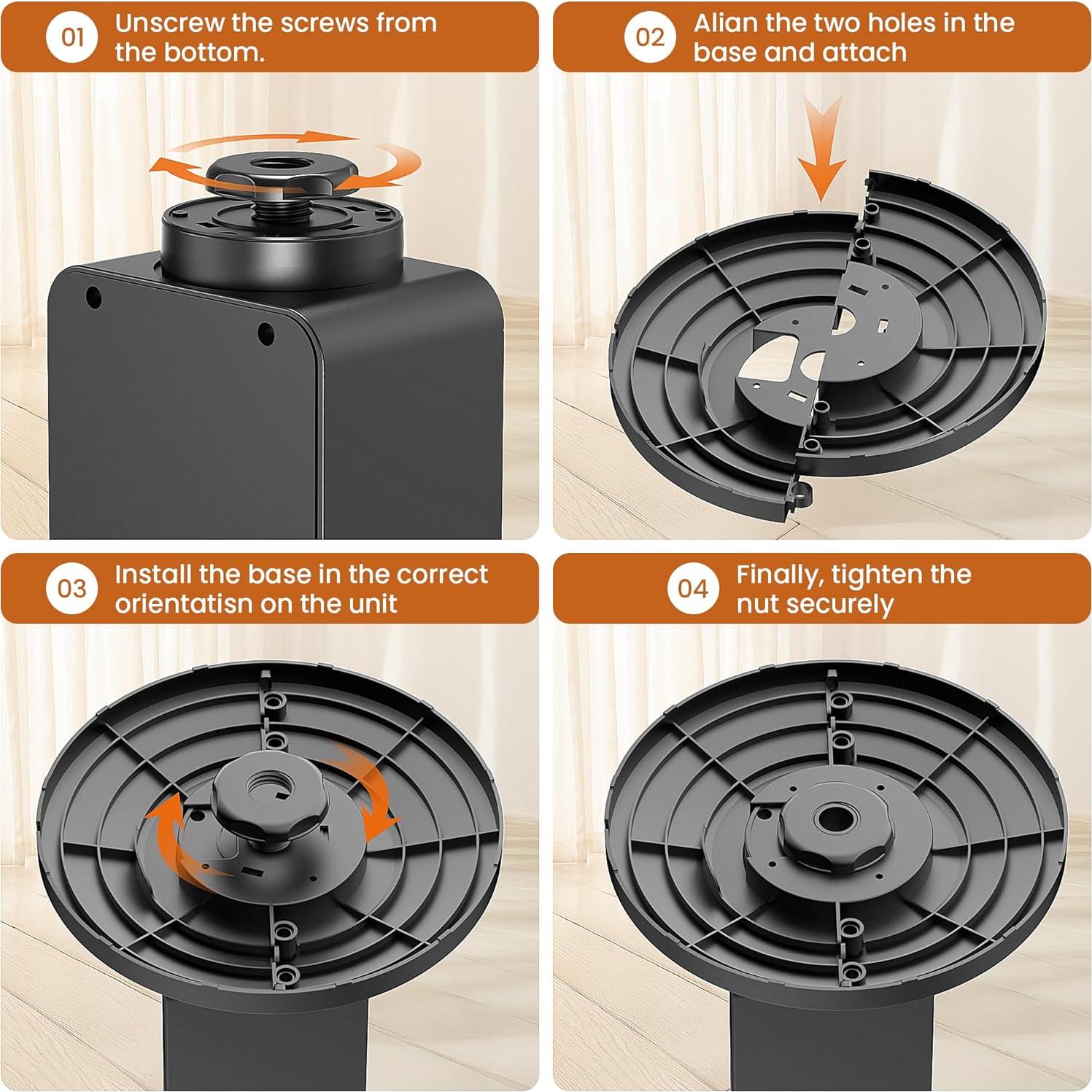 01 Unscrew the screws from the bottom.

02 Alian the two holes in the base and attach

03 Install the base in the correct orientatisn on the unit

04 Finally, tighten the nut securely