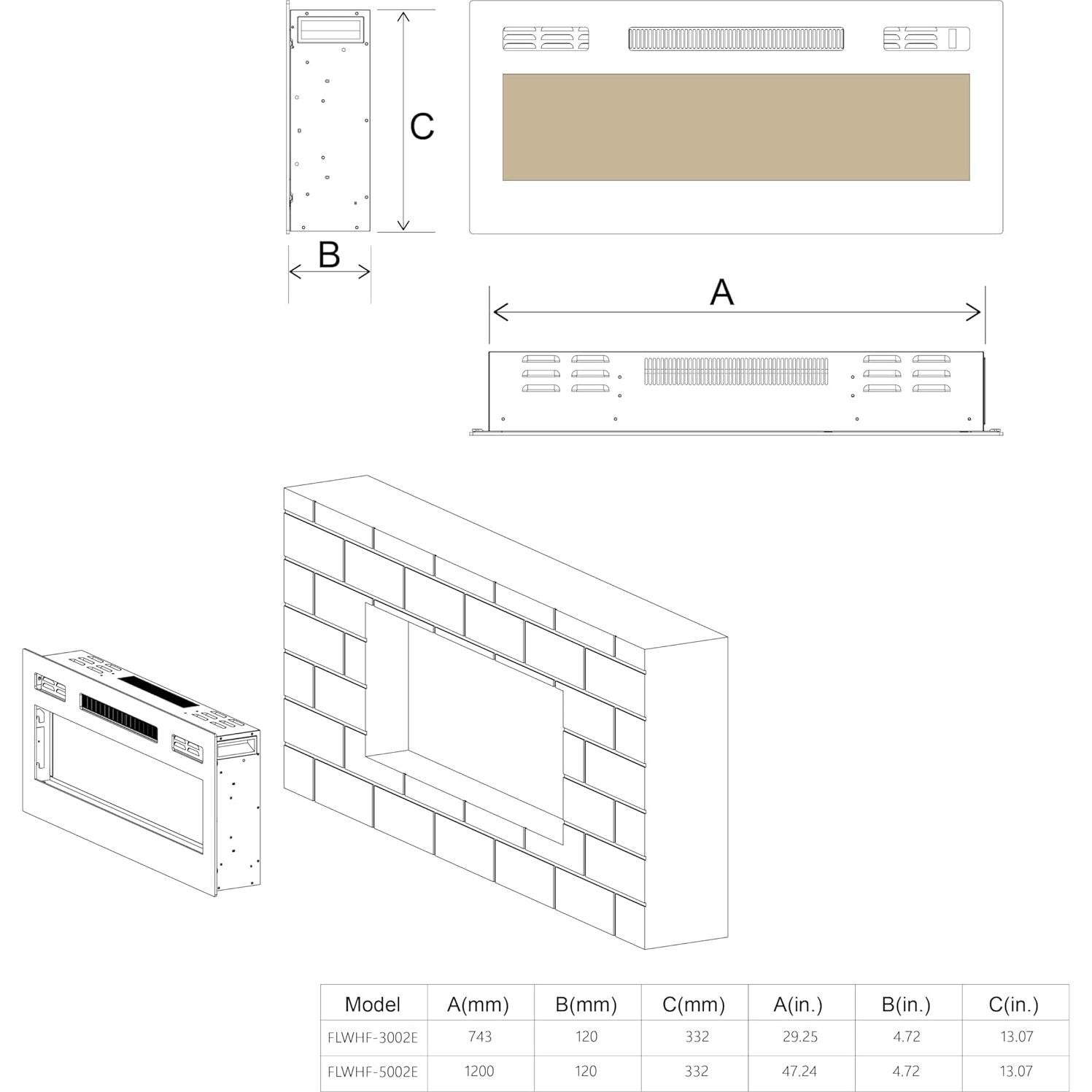 C

B

A

| Model | A(mm) | B(mm) | C(mm) | A(in.) | B(in.) | C(in.) |
|---|---|---|---|---|---|---|
| FLWHF-3002E | 743 | 120 | 332 | 29.25 | 4.72 | 13.07 |
| FLWHF-5002E | 1200 | 120 | 332 | 47.24 | 4.72 | 13.07 |