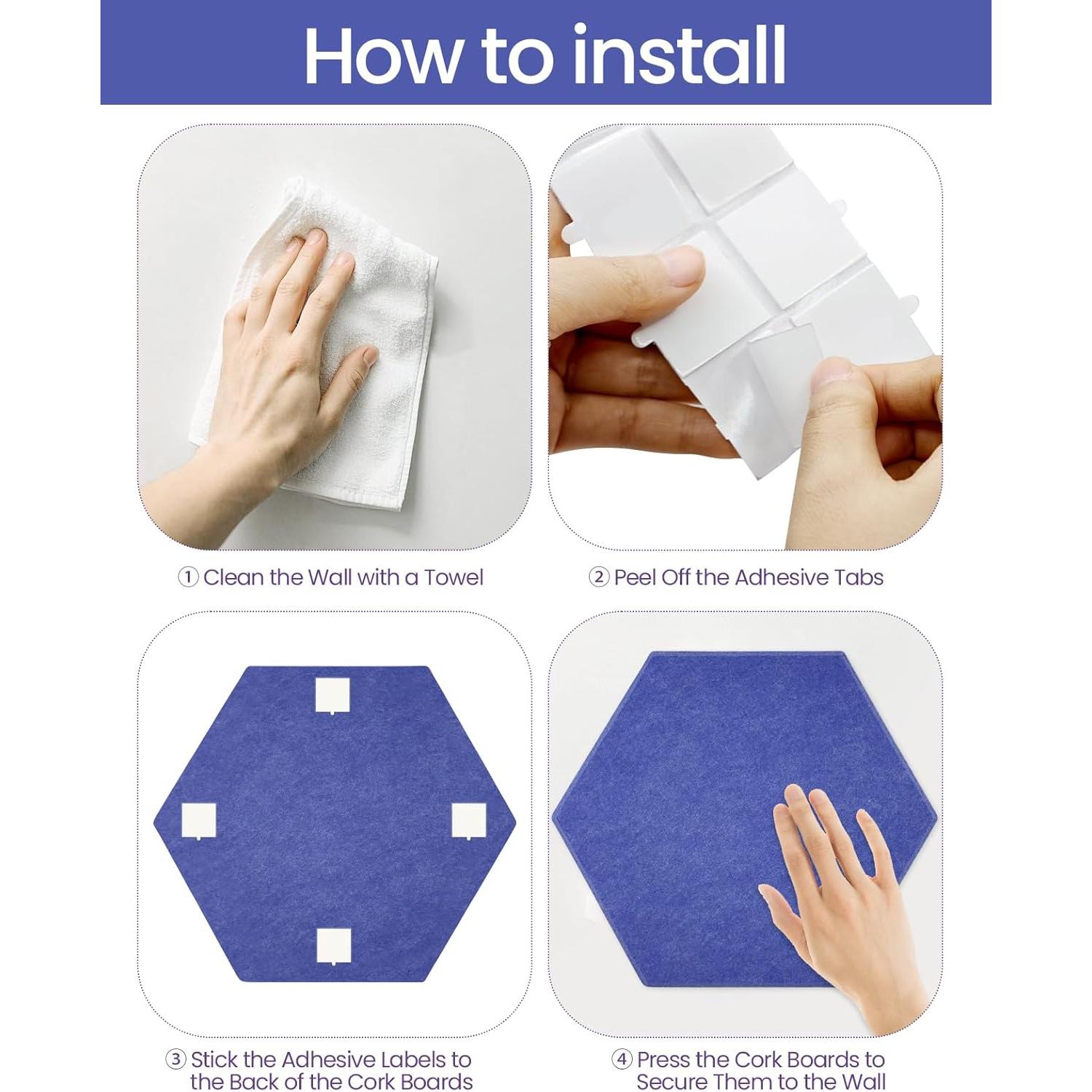 How to install

① Clean the Wall with a Towel

② Peel Off the Adhesive Tabs

③ Stick the Adhesive Labels to the Back of the Cork Boards

④ Press the Cork Boards to Secure Them to the Wall