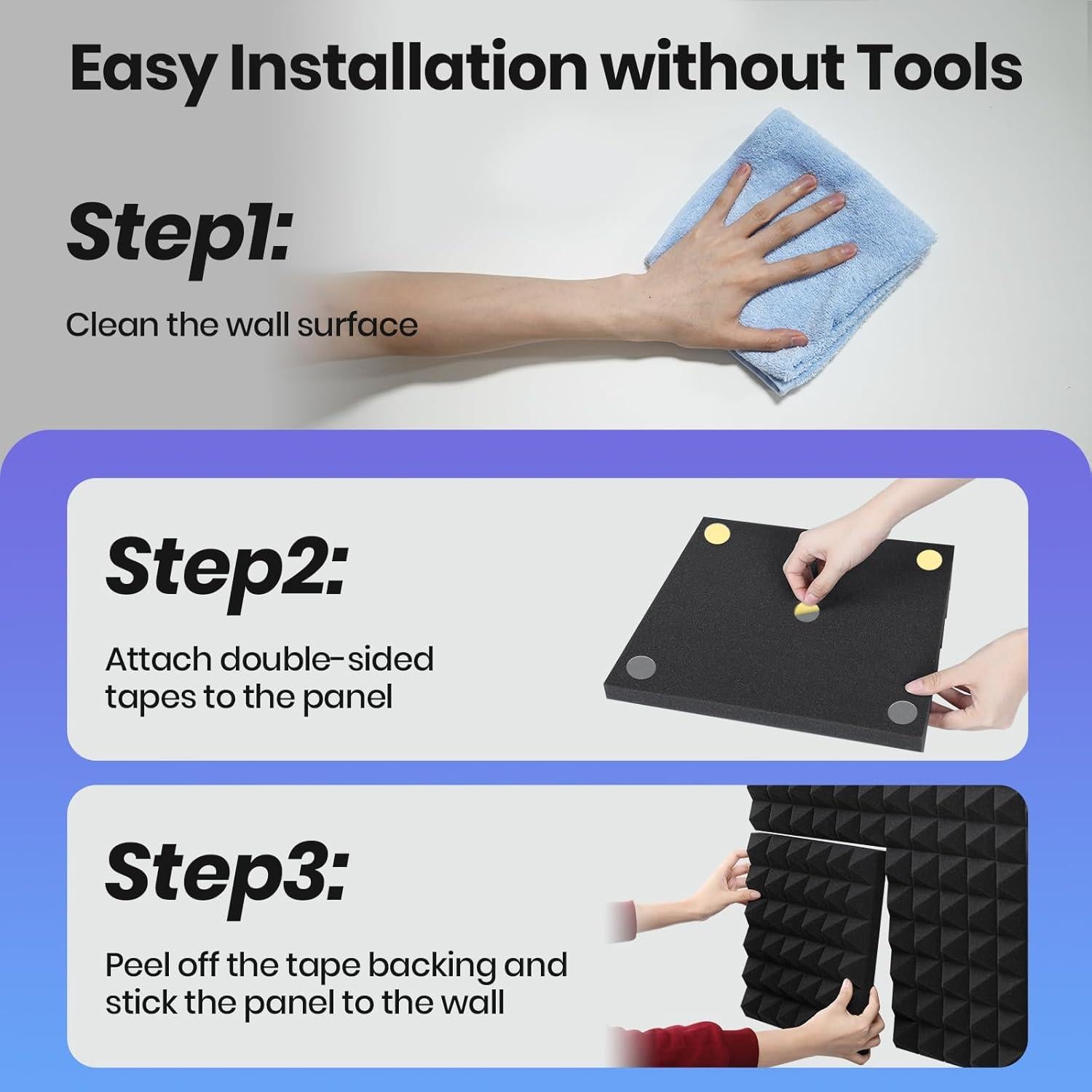 Easy Installation without Tools

Step1:

Clean the wall surface

Step2:

Attach double-sided tapes to the panel

Step3:

Peel off the tape backing and stick the panel to the wall