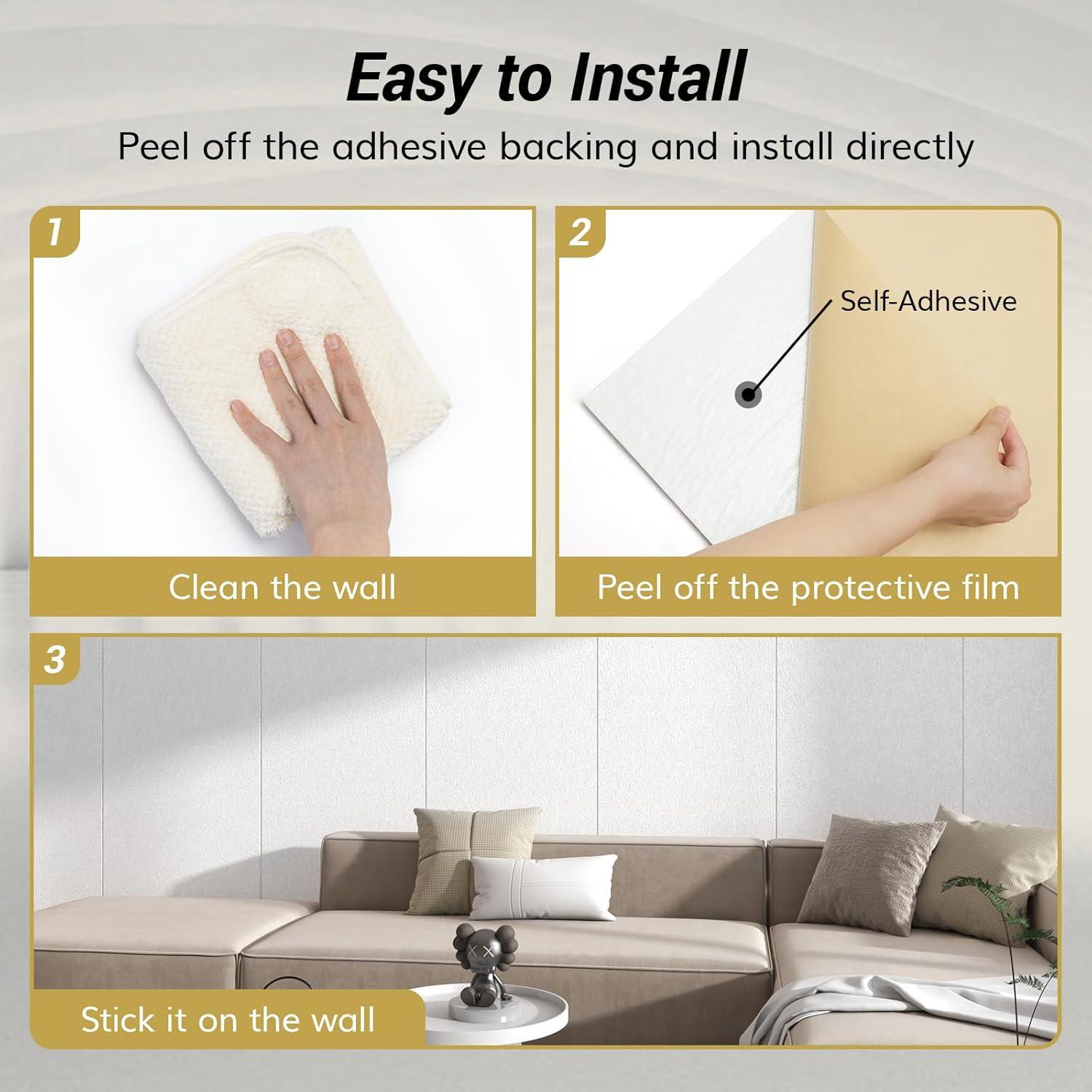 Easy to Install

Peel off the adhesive backing and install directly

1

Clean the wall

2

Self-Adhesive

Peel off the protective film

3

Stick it on the wall