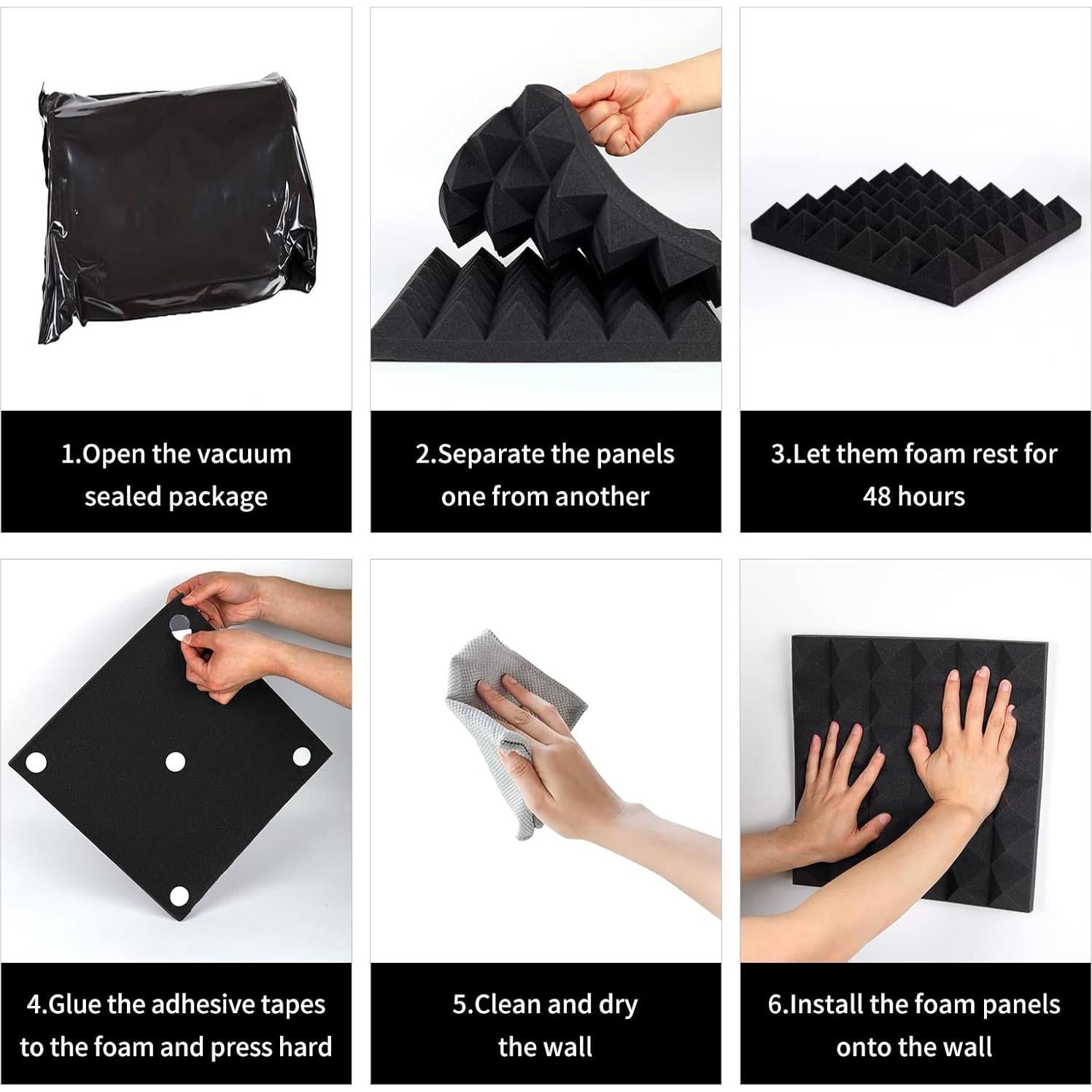 1.Open the vacuum sealed package

2.Separate the panels one from another

3.Let them foam rest for 48 hours

4.Glue the adhesive tapes to the foam and press hard

5.Clean and dry the wall

6.Install the foam panels onto the wall