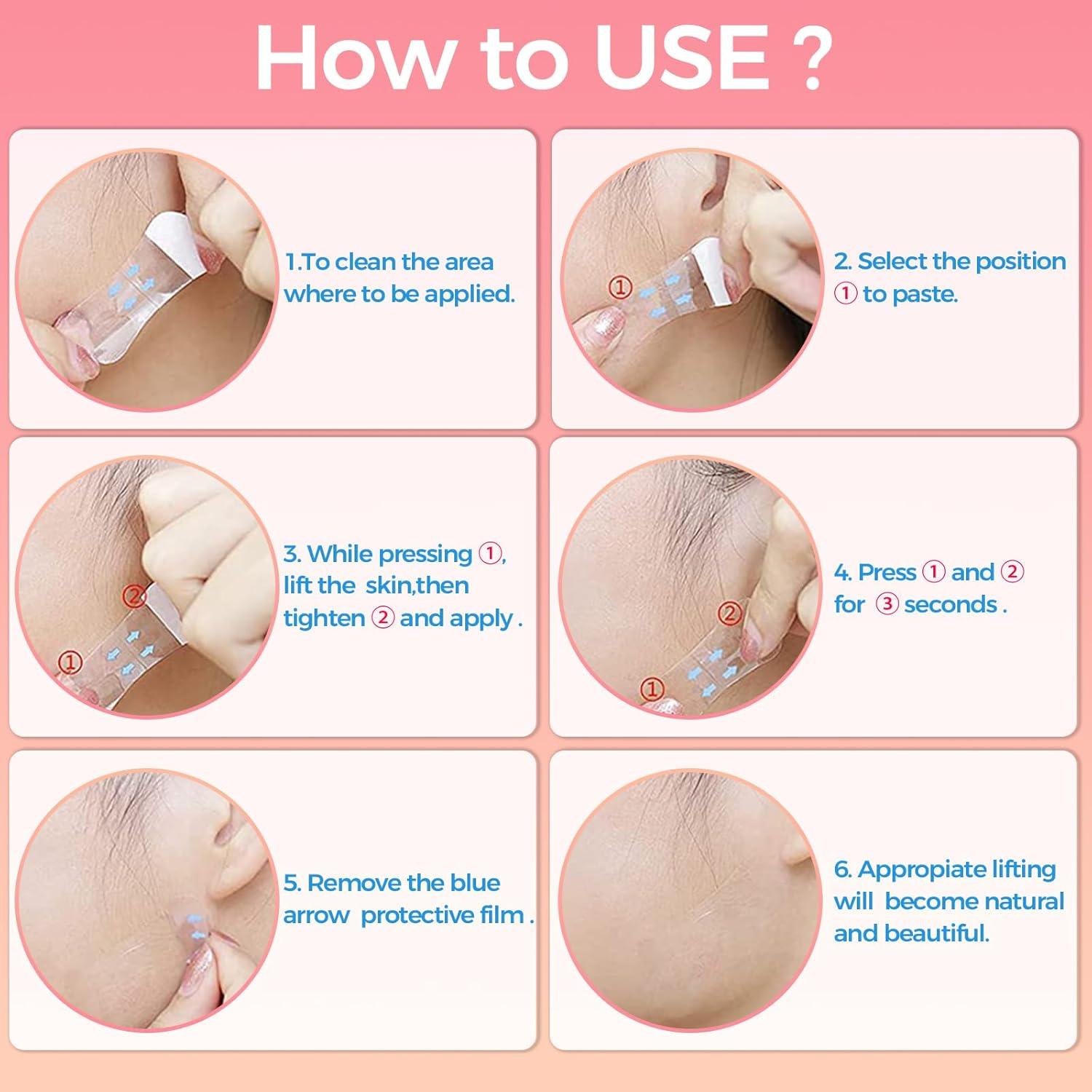 How to USE ?

1.To clean the area where to be applied.

①

2. Select the position ① to paste.

②

①

3. While pressing ①, lift the skin,then tighten ② and apply .

②

①

4. Press ① and ② for ③ seconds .

5. Remove the blue arrow protective film .

6. Appropiate lifting will become natural and beautiful.