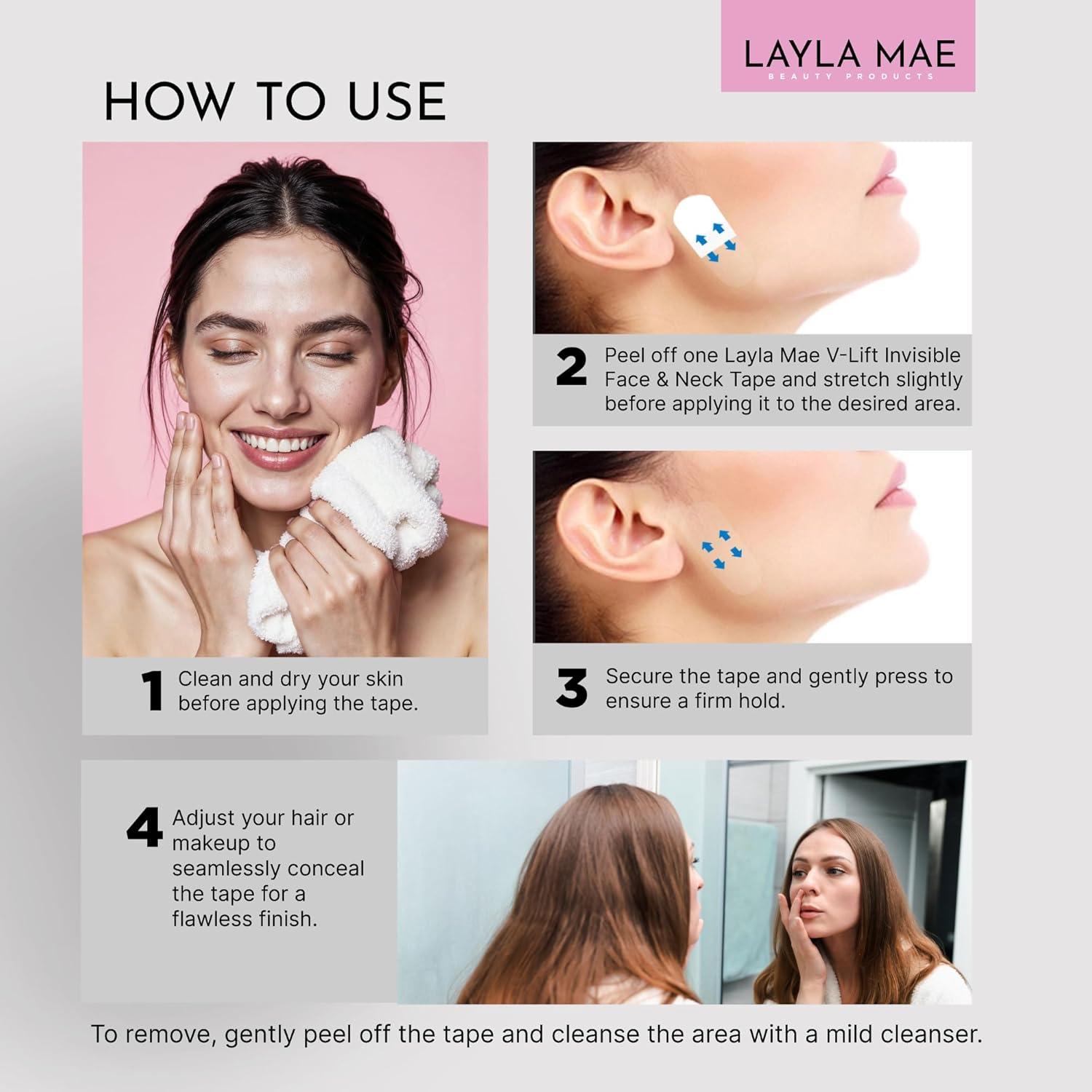 LAYLA MAE
BEAUTY PRODUCTS

HOW TO USE

1 Clean and dry your skin before applying the tape.

2 Peel off one Layla Mae V-Lift Invisible Face & Neck Tape and stretch slightly before applying it to the desired area.

3 Secure the tape and gently press to ensure a firm hold.

4 Adjust your hair or makeup to seamlessly conceal the tape for a flawless finish.

To remove, gently peel off the tape and cleanse the area with a mild cleanser.