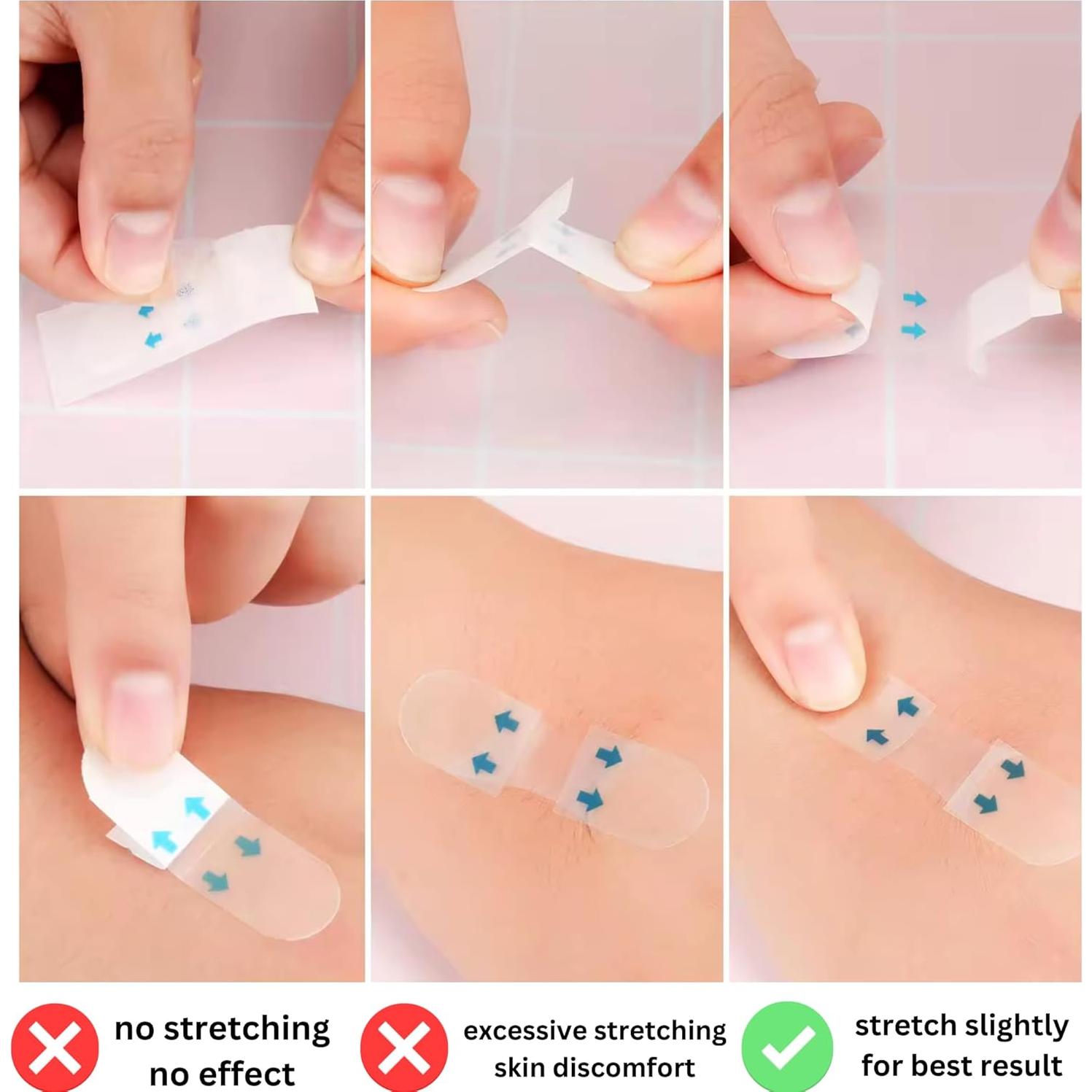 no stretching
no effect

excessive stretching
skin discomfort

stretch slightly
for best result