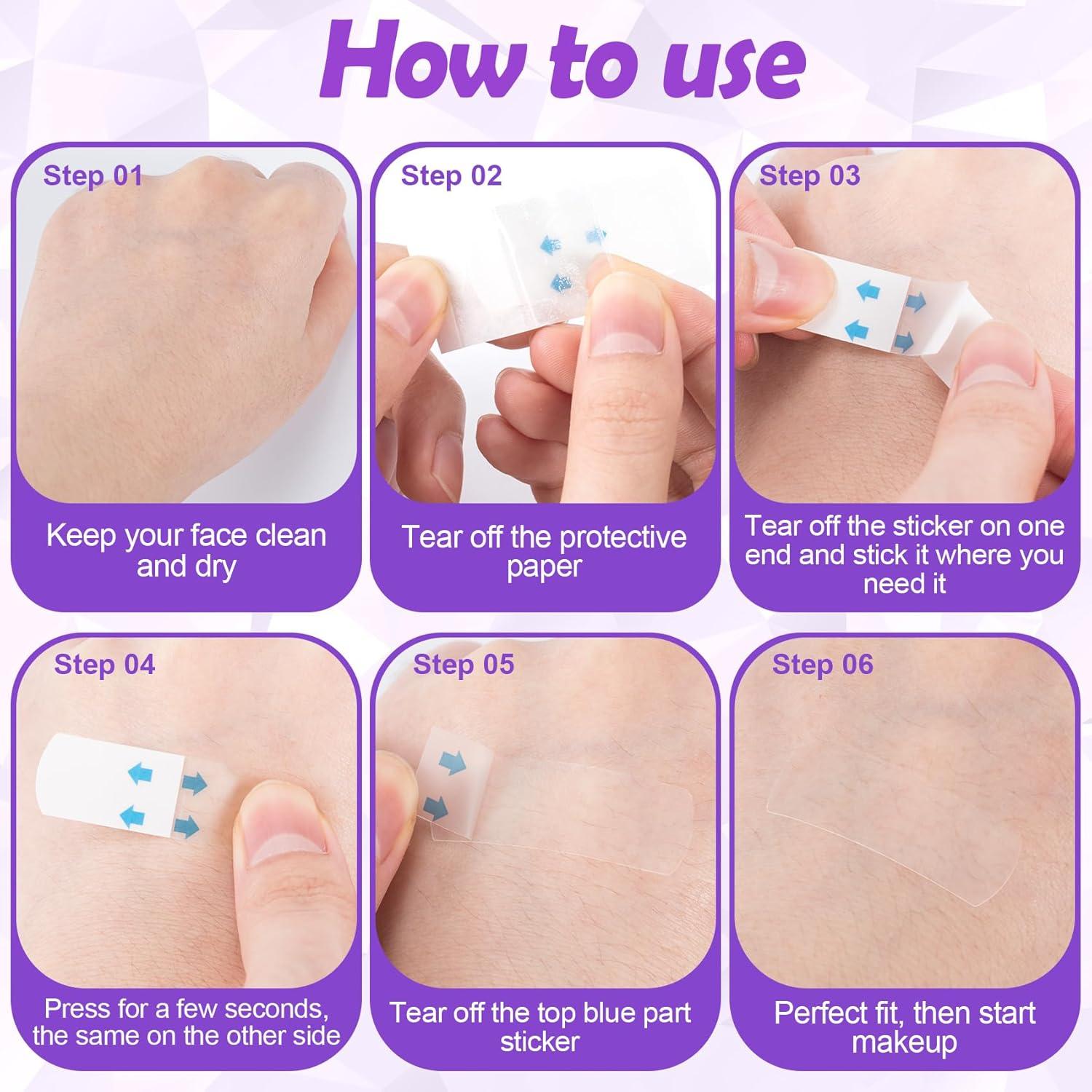 How to use

Step 01

Keep your face clean and dry

Step 02

Tear off the protective paper

Step 03

Tear off the sticker on one end and stick it where you need it

Step 04

Press for a few seconds, the same on the other side

Step 05

Tear off the top blue part sticker

Step 06

Perfect fit, then start makeup