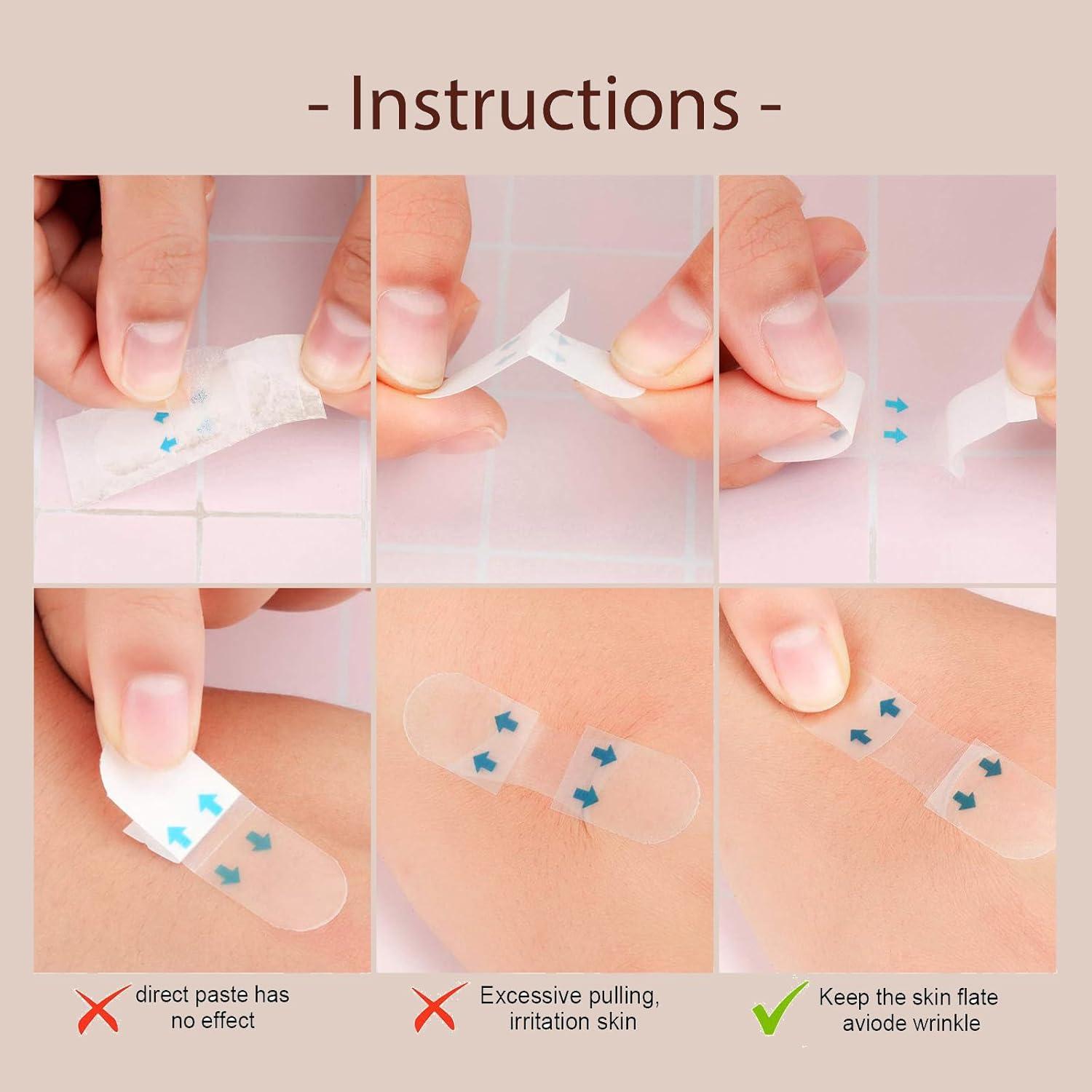 - Instructions -

direct paste has no effect

Excessive pulling, irritation skin

Keep the skin flate aviode wrinkle