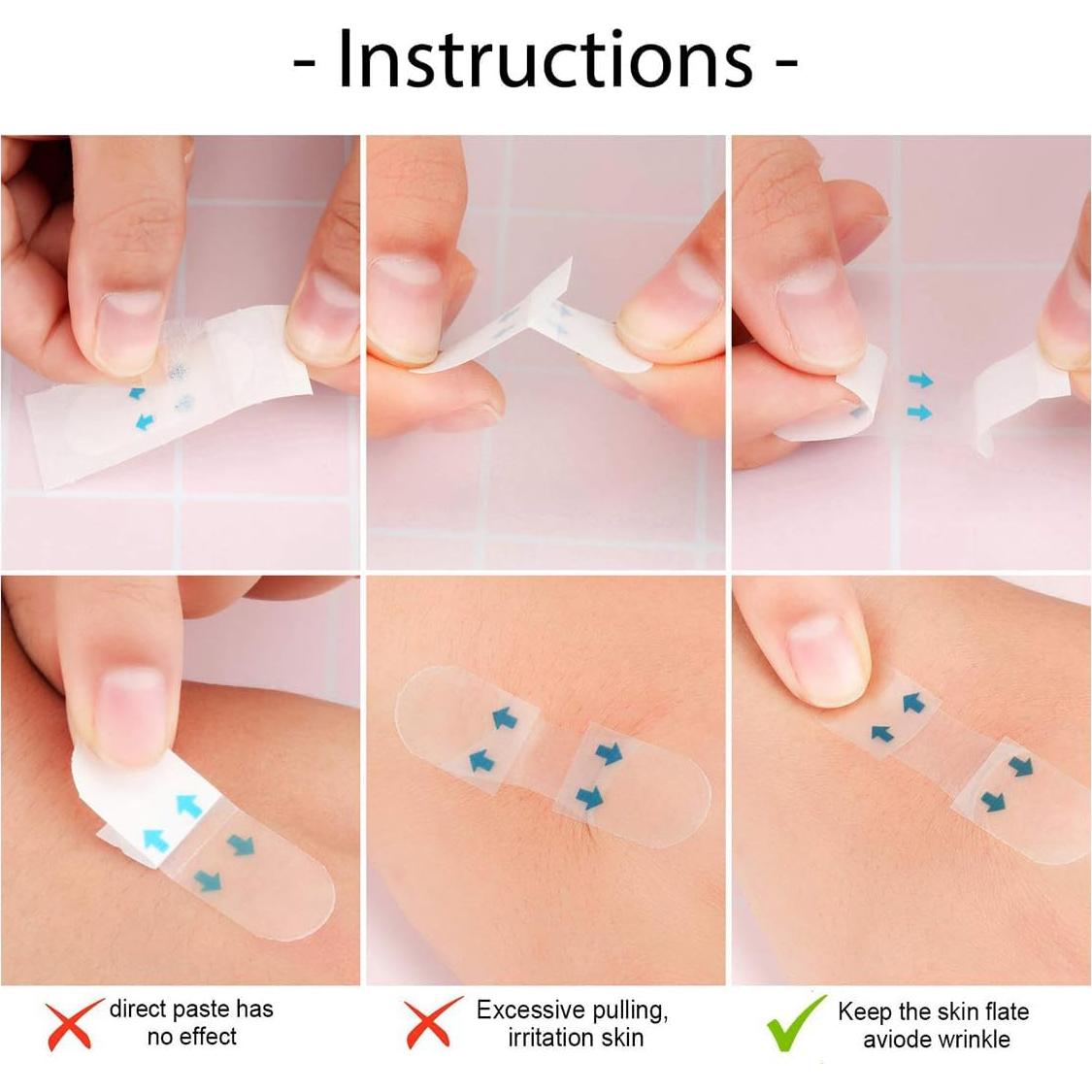 - Instructions -

direct paste has no effect

Excessive pulling, irritation skin

Keep the skin flate aviode wrinkle