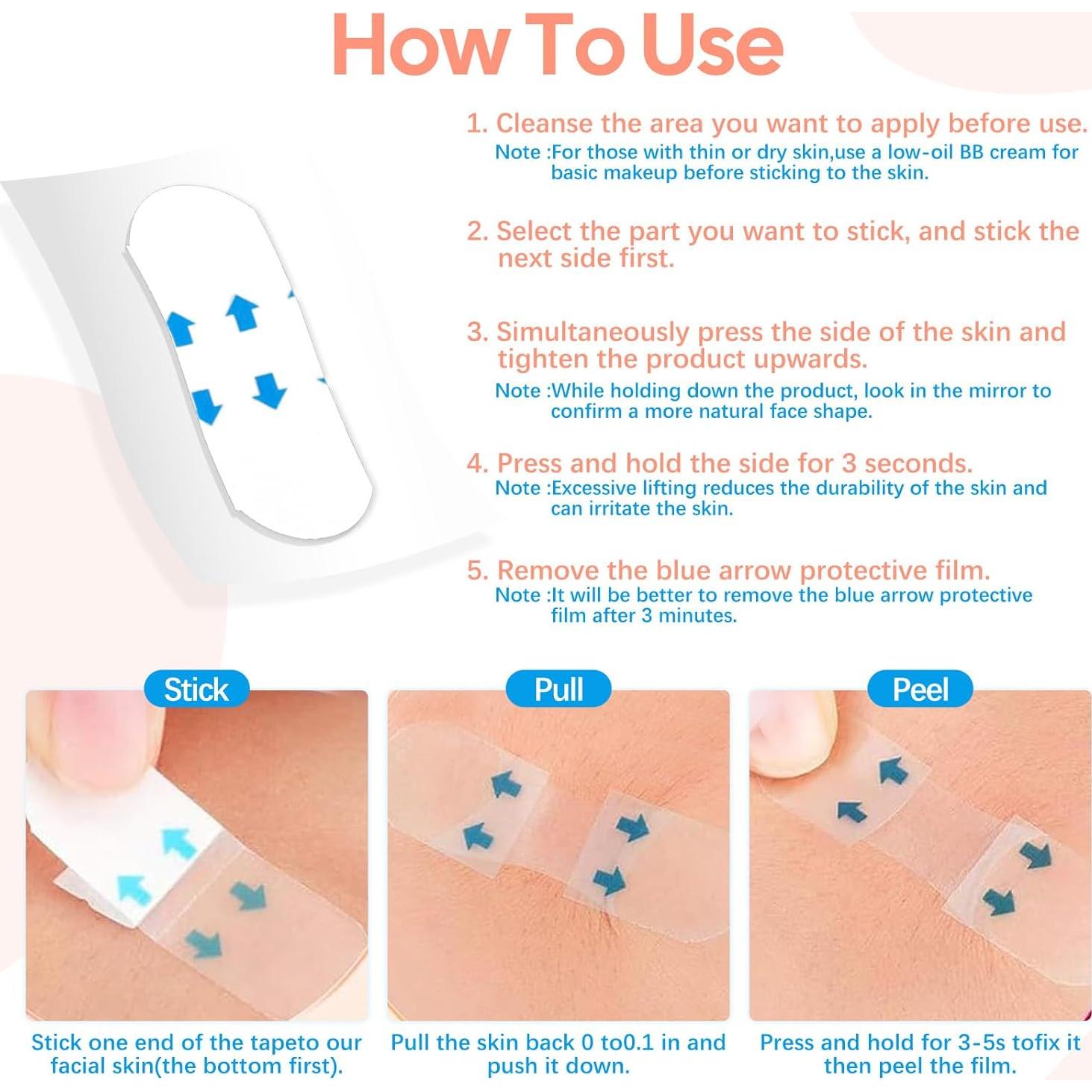 How To Use

1. Cleanse the area you want to apply before use.
Note :For those with thin or dry skin,use a low-oil BB cream for basic makeup before sticking to the skin.

2. Select the part you want to stick, and stick the next side first.

3. Simultaneously press the side of the skin and tighten the product upwards.
Note :While holding down the product, look in the mirror to confirm a more natural face shape.

4. Press and hold the side for 3 seconds.
Note :Excessive lifting reduces the durability of the skin and can irritate the skin.

5. Remove the blue arrow protective film.
Note :It will be better to remove the blue arrow protective film after 3 minutes.

Stick

Stick one end of the tapeto our facial skin(the bottom first).

Pull

Pull the skin back 0 to0.1 in and push it down.

Peel

Press and hold for 3-5s tofix it then peel the film.