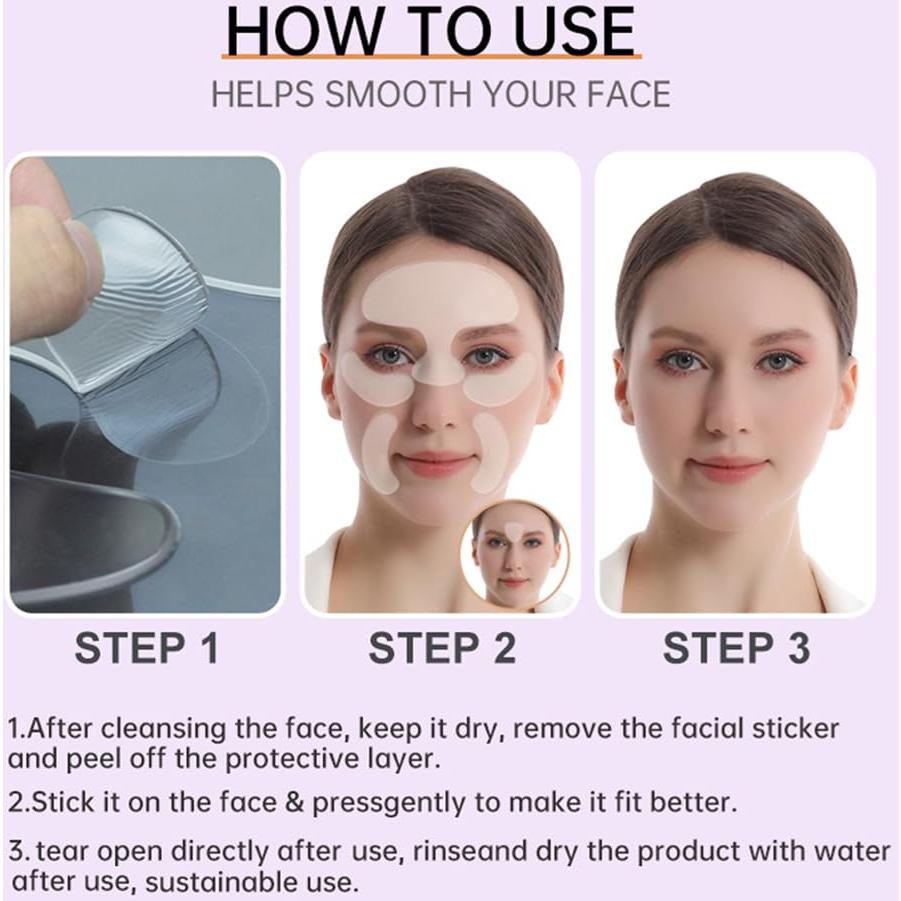 HOW TO USE

HELPS SMOOTH YOUR FACE

STEP 1

STEP 2

STEP 3

1.After cleansing the face, keep it dry, remove the facial sticker and peel off the protective layer.

2.Stick it on the face & pressgently to make it fit better.

3. tear open directly after use, rinseand dry the product with water after use, sustainable use.