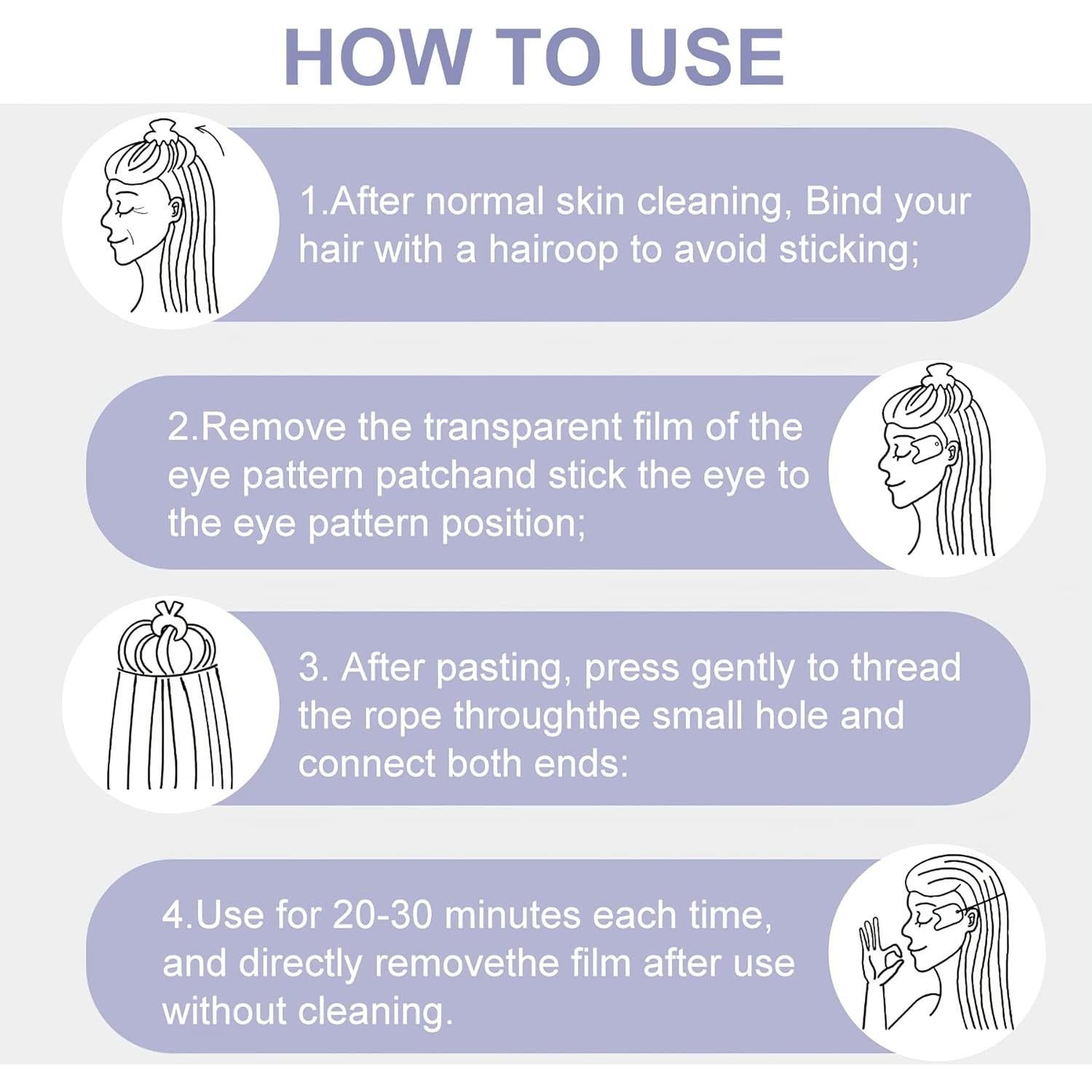 HOW TO USE

1.After normal skin cleaning, Bind your hair with a hairoop to avoid sticking;

2.Remove the transparent film of the eye pattern patchand stick the eye to the eye pattern position;

3. After pasting, press gently to thread the rope throughthe small hole and connect both ends:

4.Use for 20-30 minutes each time, and directly removethe film after use without cleaning.