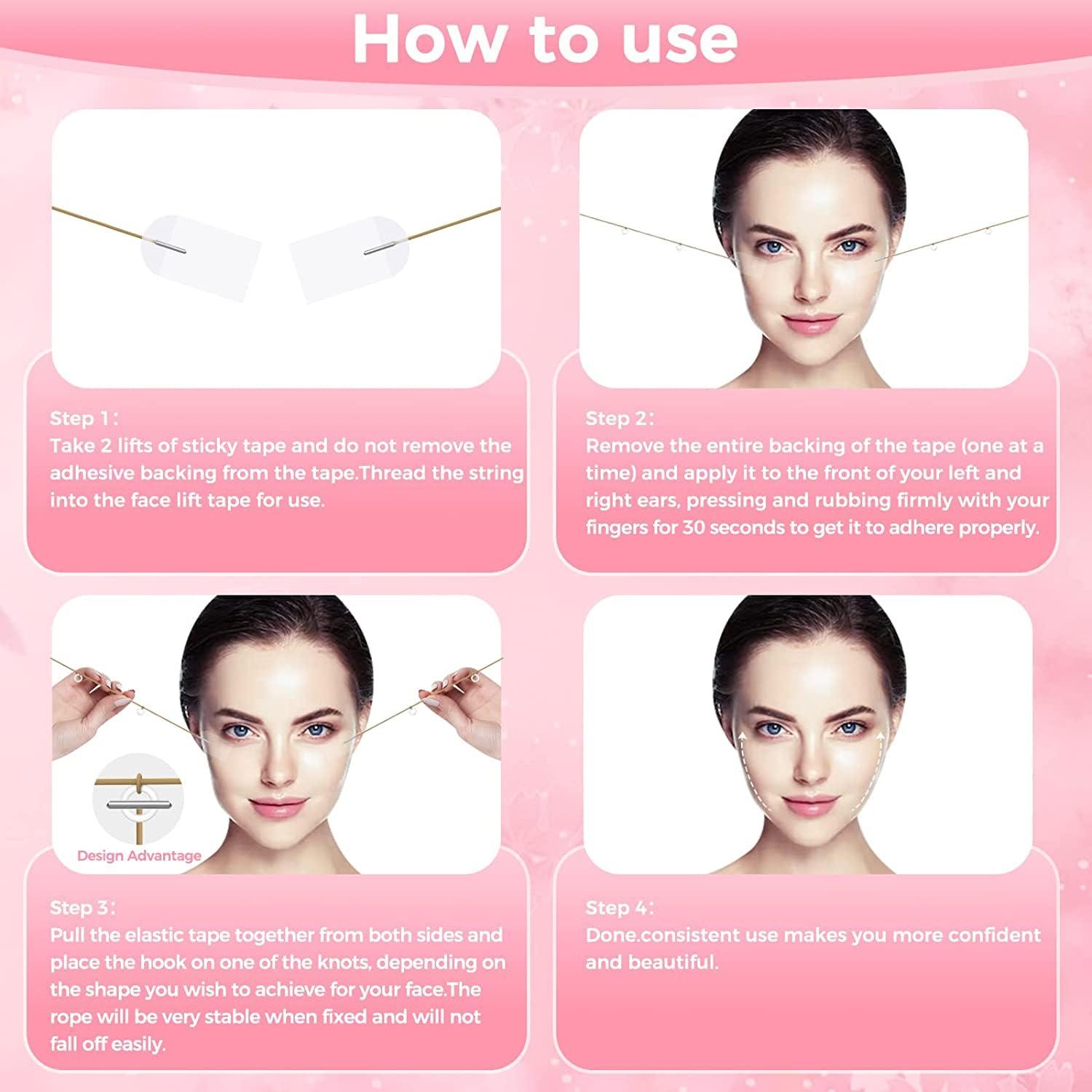 How to use

Step 1:
Take 2 lifts of sticky tape and do not remove the adhesive backing from the tape.Thread the string into the face lift tape for use.

Step 2:
Remove the entire backing of the tape (one at a time) and apply it to the front of your left and right ears, pressing and rubbing firmly with your fingers for 30 seconds to get it to adhere properly.

Design Advantage

Step 3:
Pull the elastic tape together from both sides and place the hook on one of the knots, depending on the shape you wish to achieve for your face.The rope will be very stable when fixed and will not fall off easily.

Step 4:
Done.consistent use makes you more confident and beautiful.