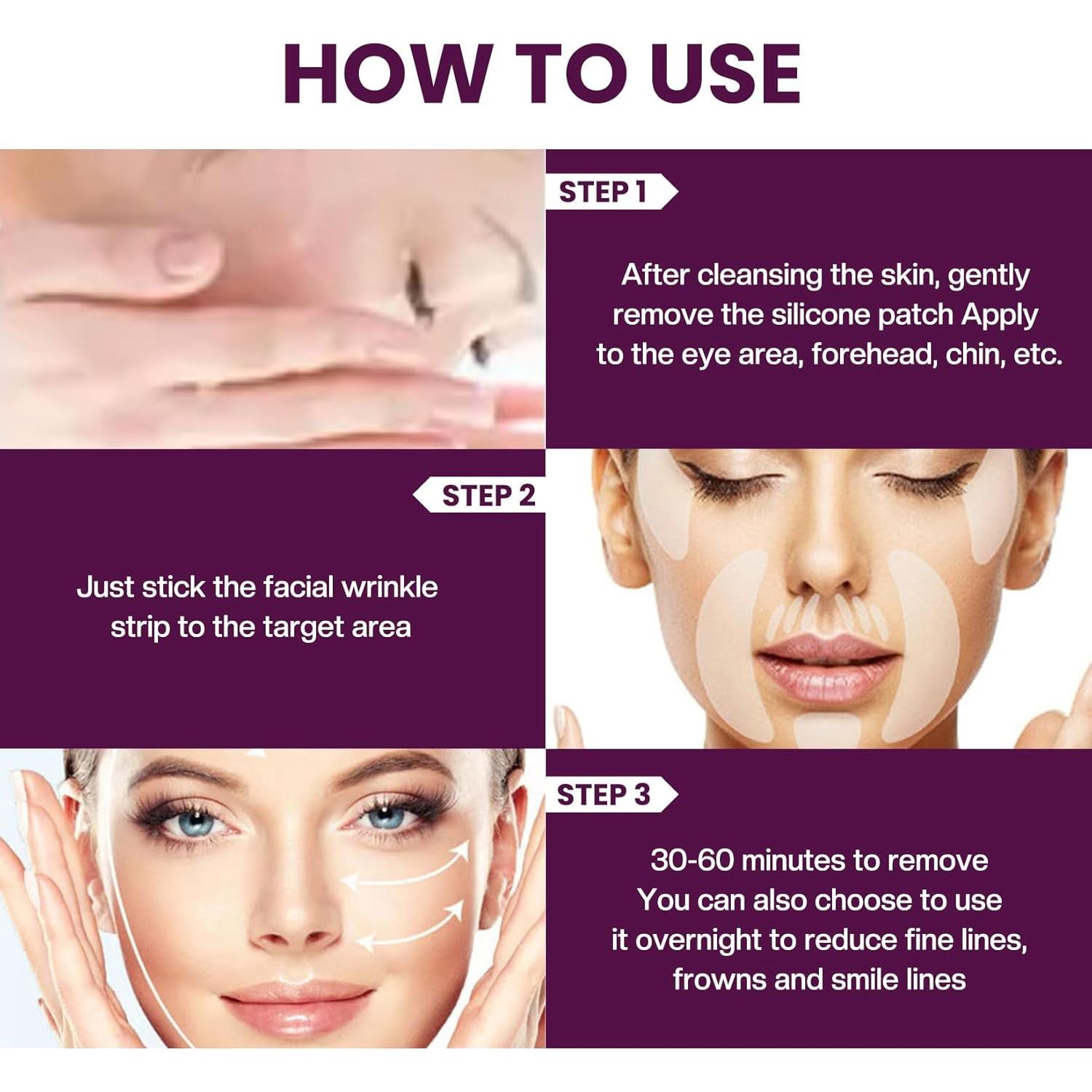 HOW TO USE

STEP 1

After cleansing the skin, gently remove the silicone patch Apply to the eye area, forehead, chin, etc.

STEP 2

Just stick the facial wrinkle strip to the target area

STEP 3

30-60 minutes to remove
You can also choose to use it overnight to reduce fine lines, frowns and smile lines