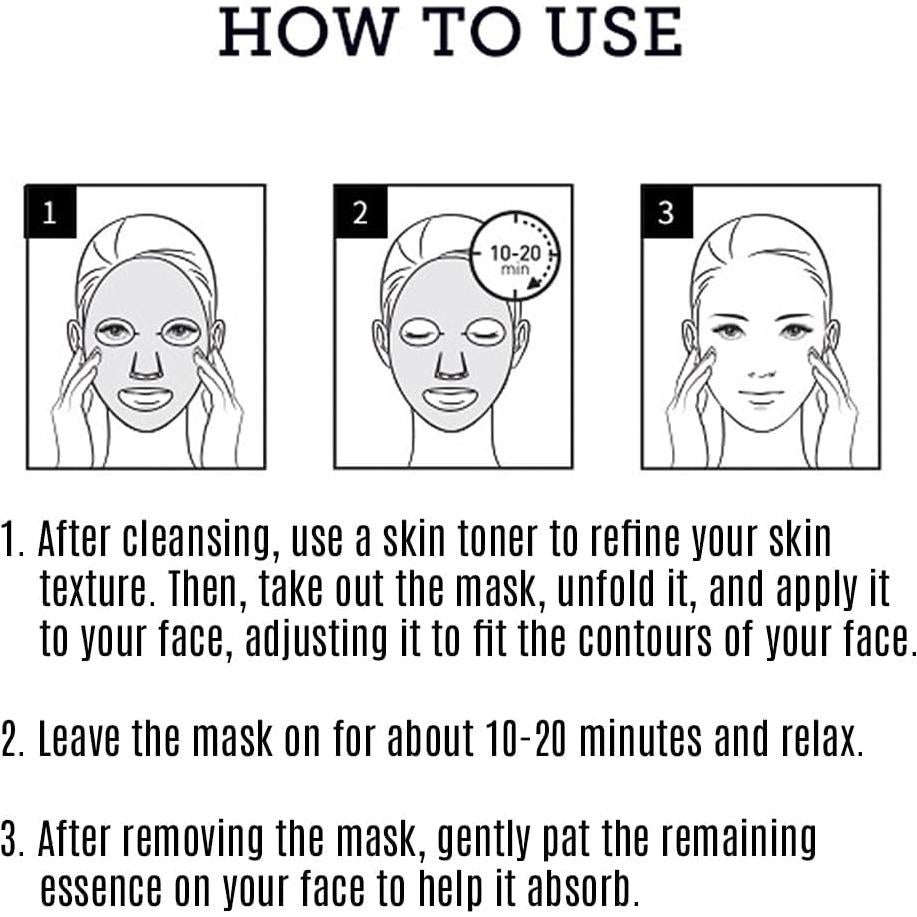 HOW TO USE

1

2

10-20 min

3

1. After cleansing, use a skin toner to refine your skin texture. Then, take out the mask, unfold it, and apply it to your face, adjusting it to fit the contours of your face.

2. Leave the mask on for about 10-20 minutes and relax.

3. After removing the mask, gently pat the remaining essence on your face to help it absorb.