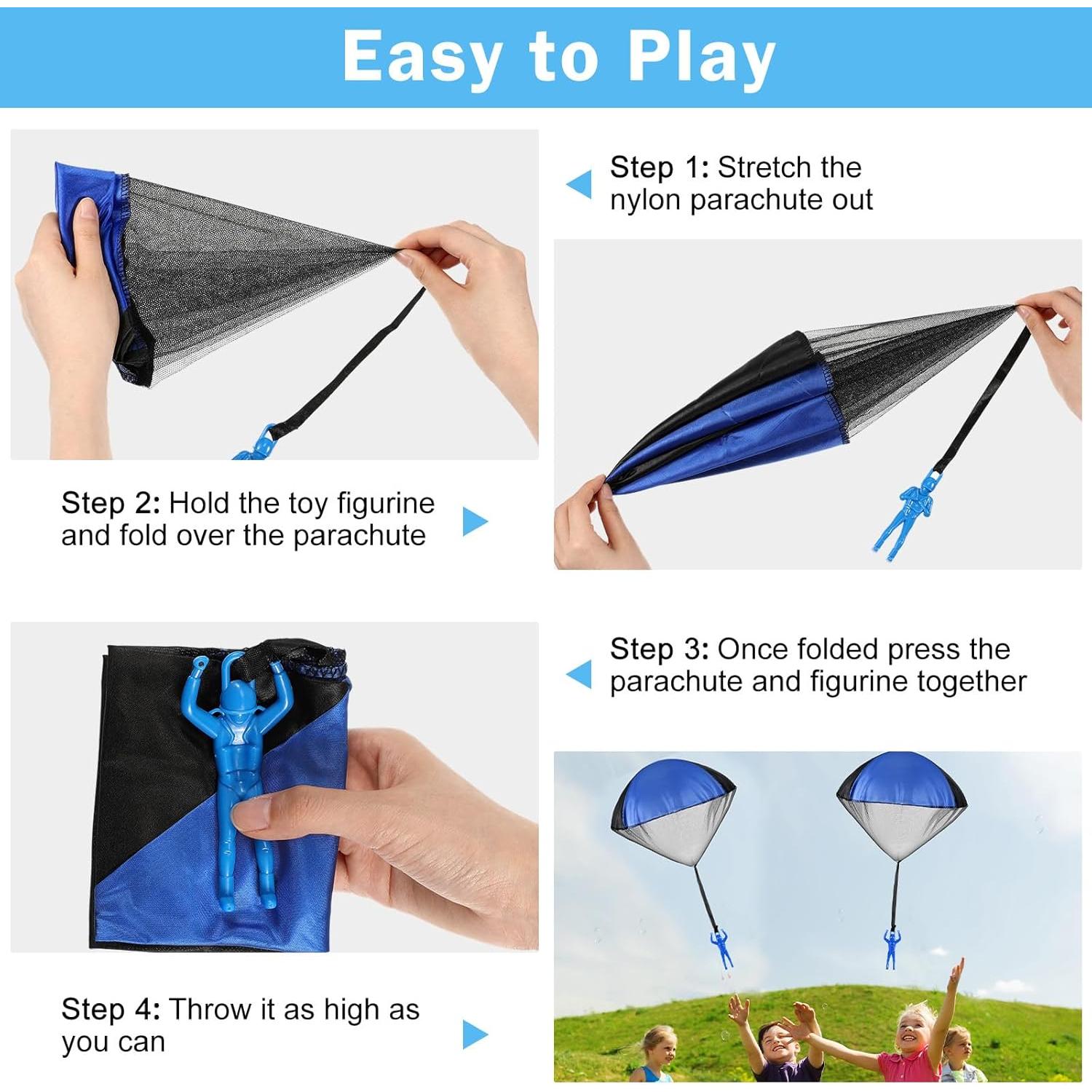 Easy to Play

Step 1: Stretch the nylon parachute out

Step 2: Hold the toy figurine and fold over the parachute

Step 3: Once folded press the parachute and figurine together

Step 4: Throw it as high as you can