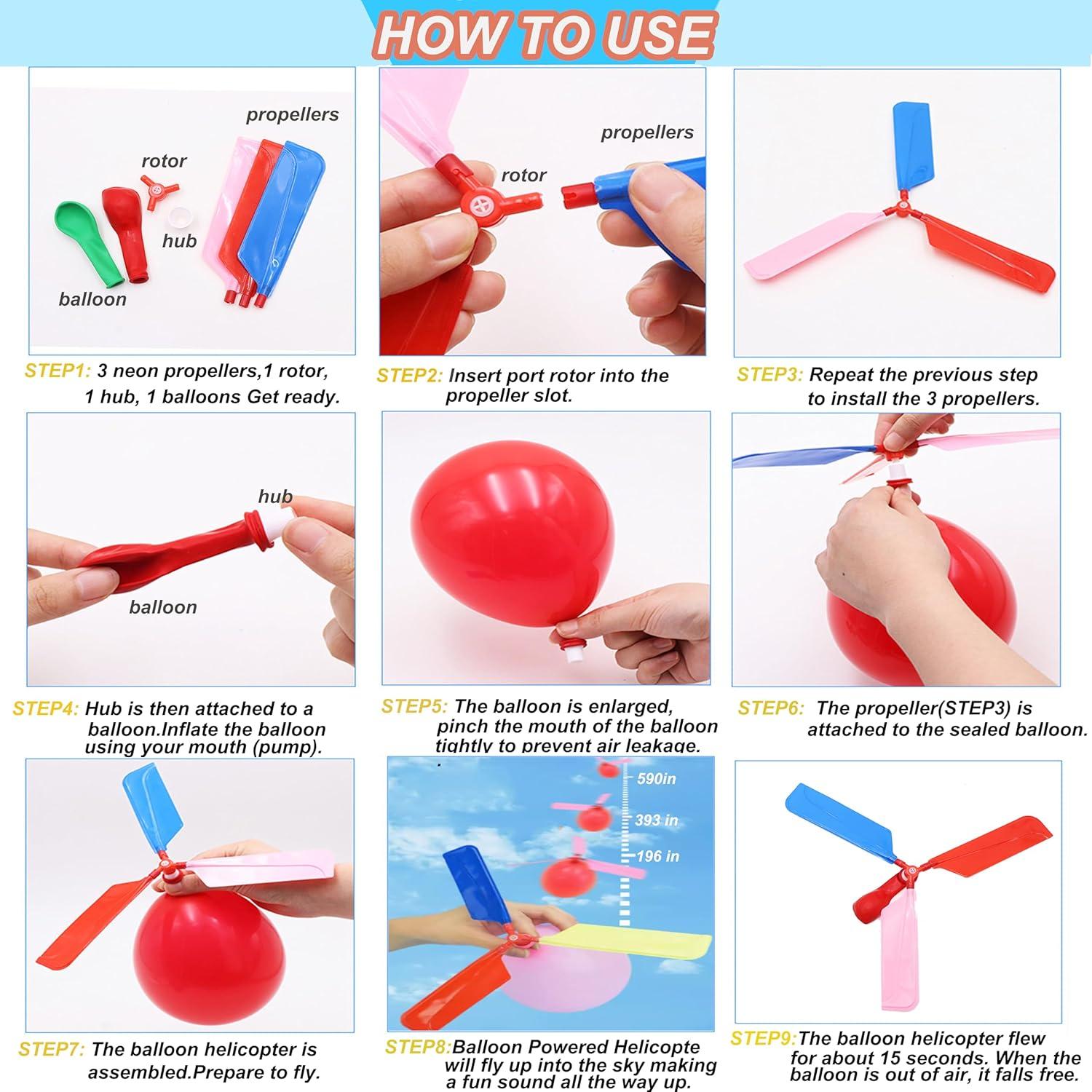 HOW TO USE

propellers
rotor
hub
balloon

STEP1: 3 neon propellers,1 rotor, 1 hub, 1 balloons Get ready.

propellers
rotor

STEP2: Insert port rotor into the propeller slot.

STEP3: Repeat the previous step to install the 3 propellers.

hub
balloon

STEP4: Hub is then attached to a balloon.Inflate the balloon using your mouth (pump).

STEP5: The balloon is enlarged, pinch the mouth of the balloon tightly to prevent air leakage.

STEP6: The propeller(STEP3) is attached to the sealed balloon.

STEP7: The balloon helicopter is assembled.Prepare to fly.

590in
393 in
196 in

STEP8:Balloon Powered Helicopte will fly up into the sky making a fun sound all the way up.

STEP9:The balloon helicopter flew for about 15 seconds. When the balloon is out of air, it falls free.