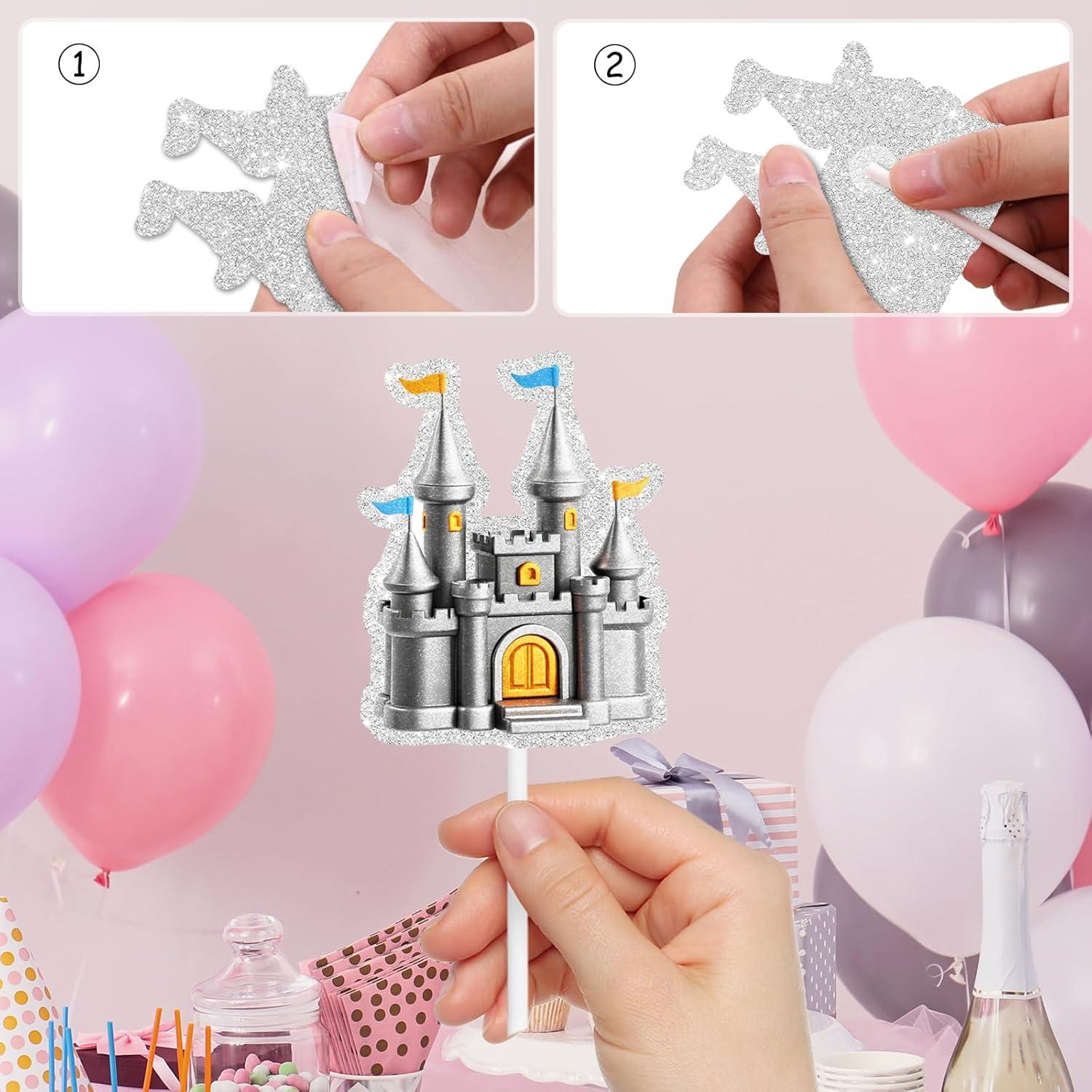 ①

②