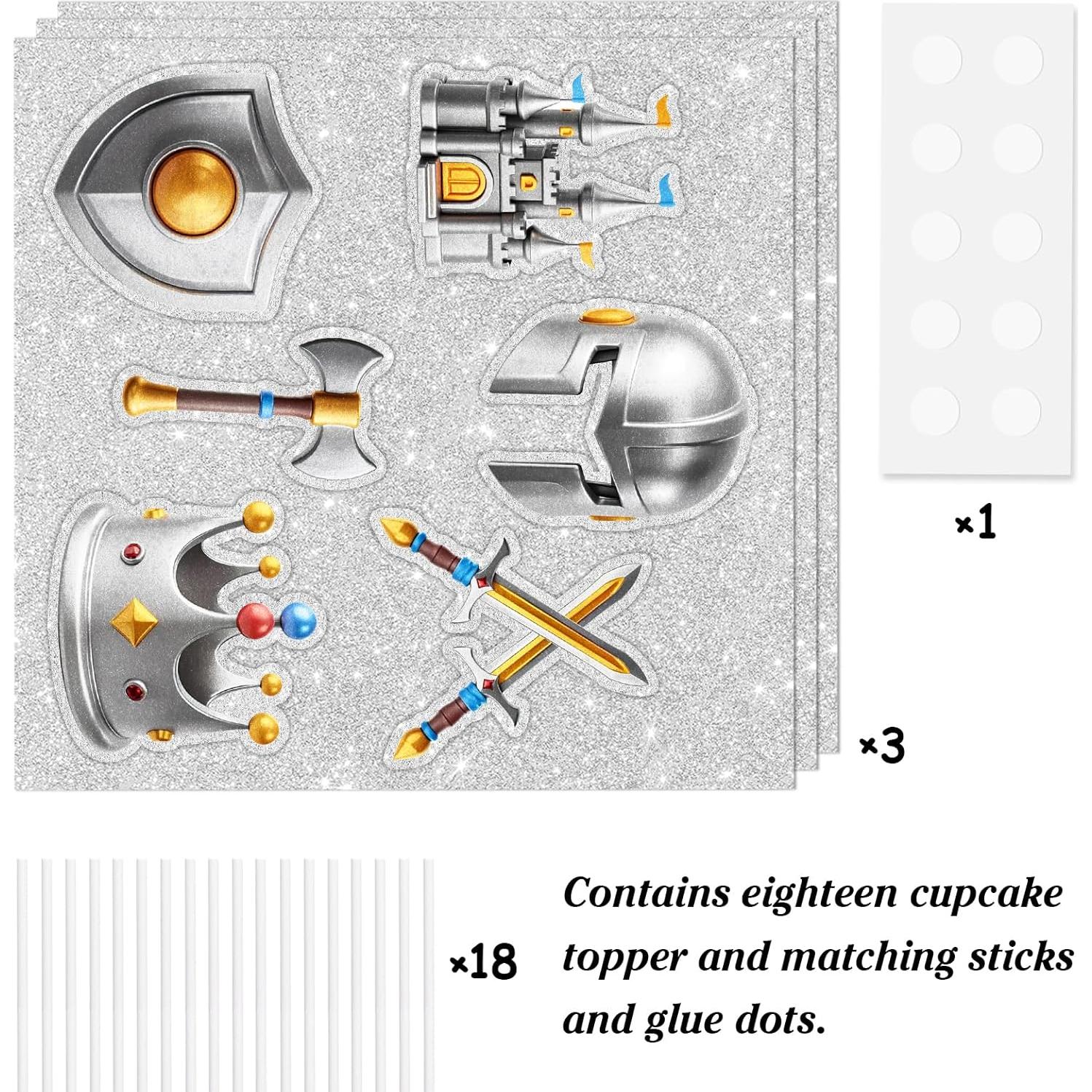 ×1

×3

×18

Contains eighteen cupcake topper and matching sticks and glue dots.