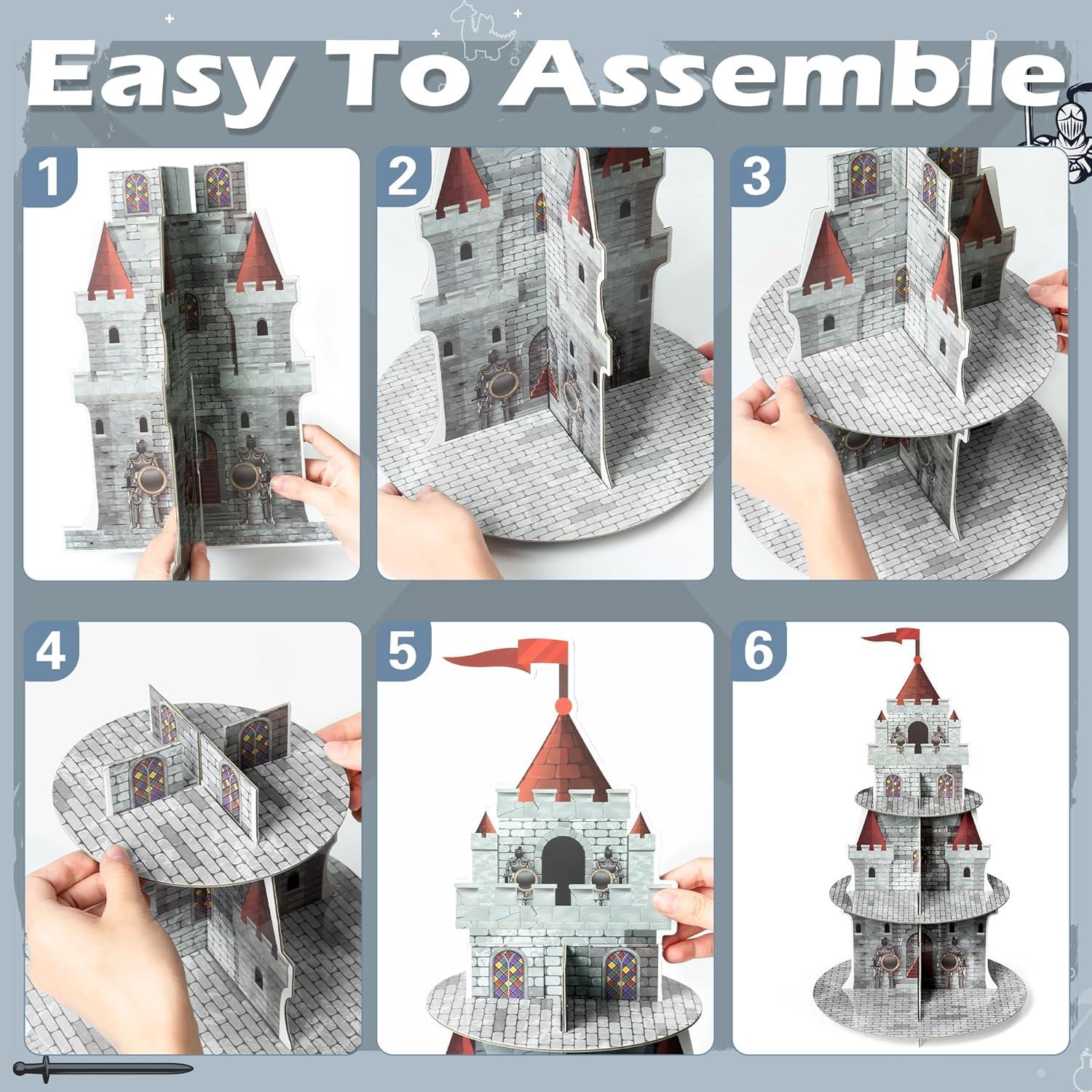 Easy To Assemble

1

2

3

4

5

6