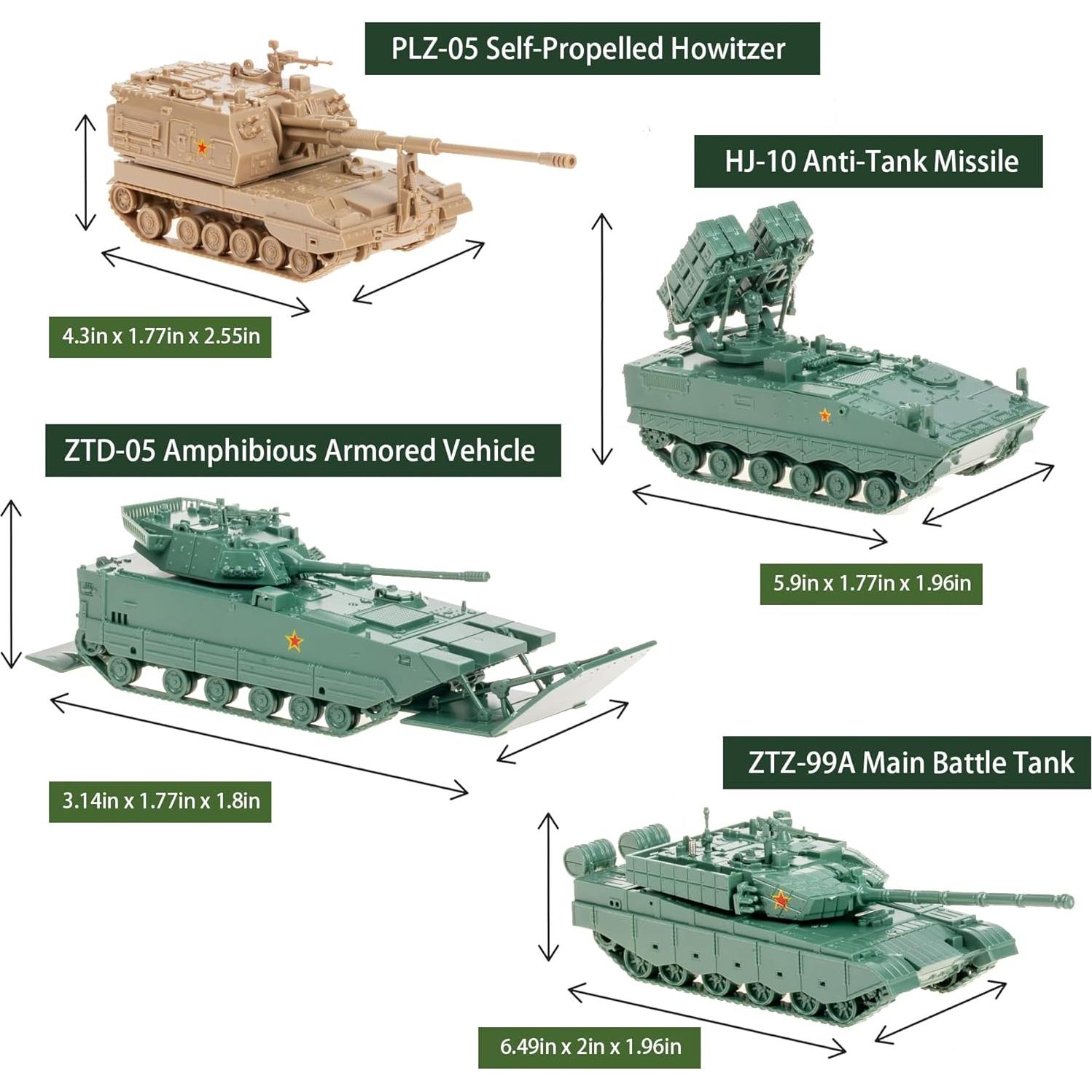 PLZ-05 Self-Propelled Howitzer

4.3in x 1.77in x 2.55in

HJ-10 Anti-Tank Missile

5.9in x 1.77in x 1.96in

ZTD-05 Amphibious Armored Vehicle

3.14in x 1.77in x 1.8in

ZTZ-99A Main Battle Tank

6.49in x 2in x 1.96in