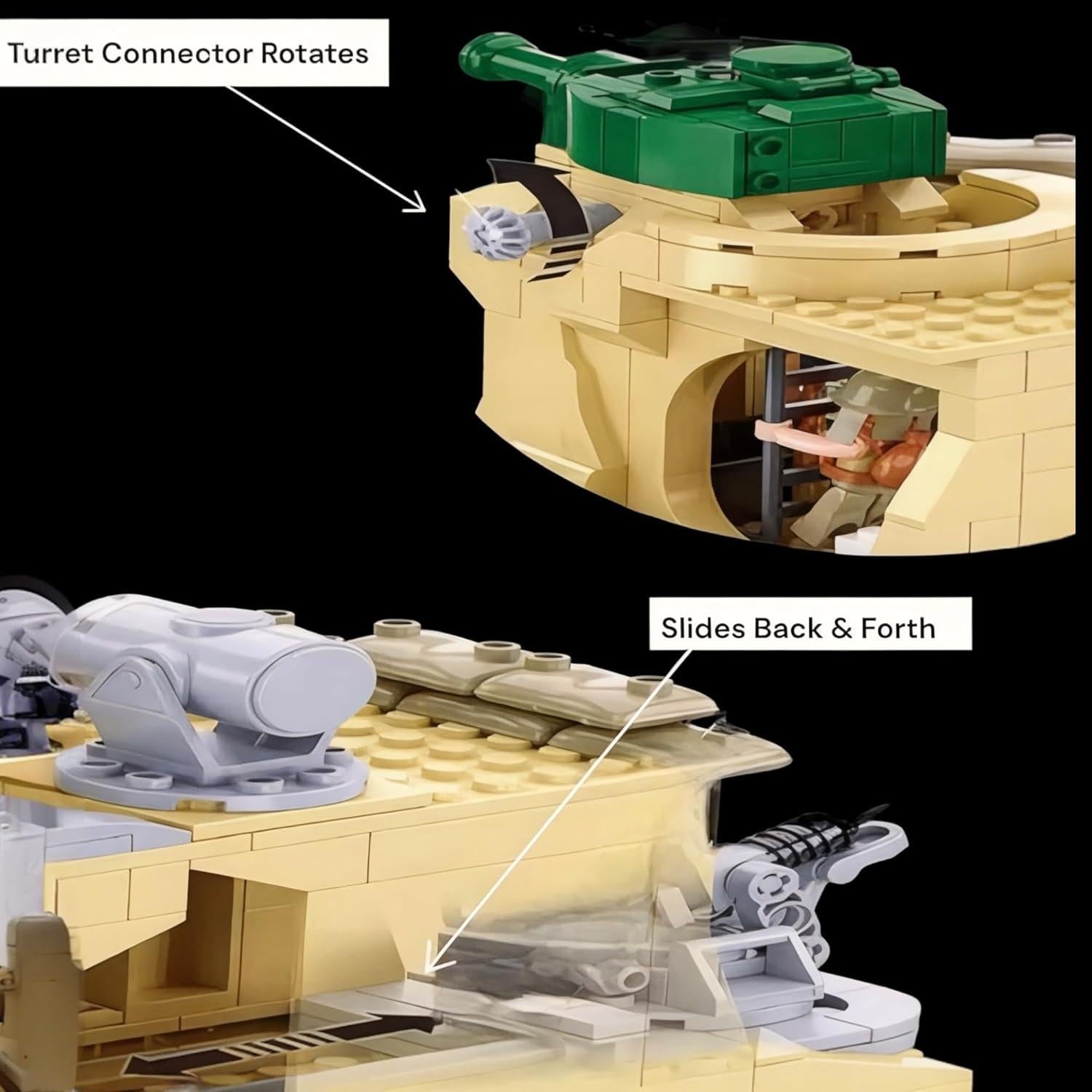 Turret Connector Rotates

Slides Back & Forth