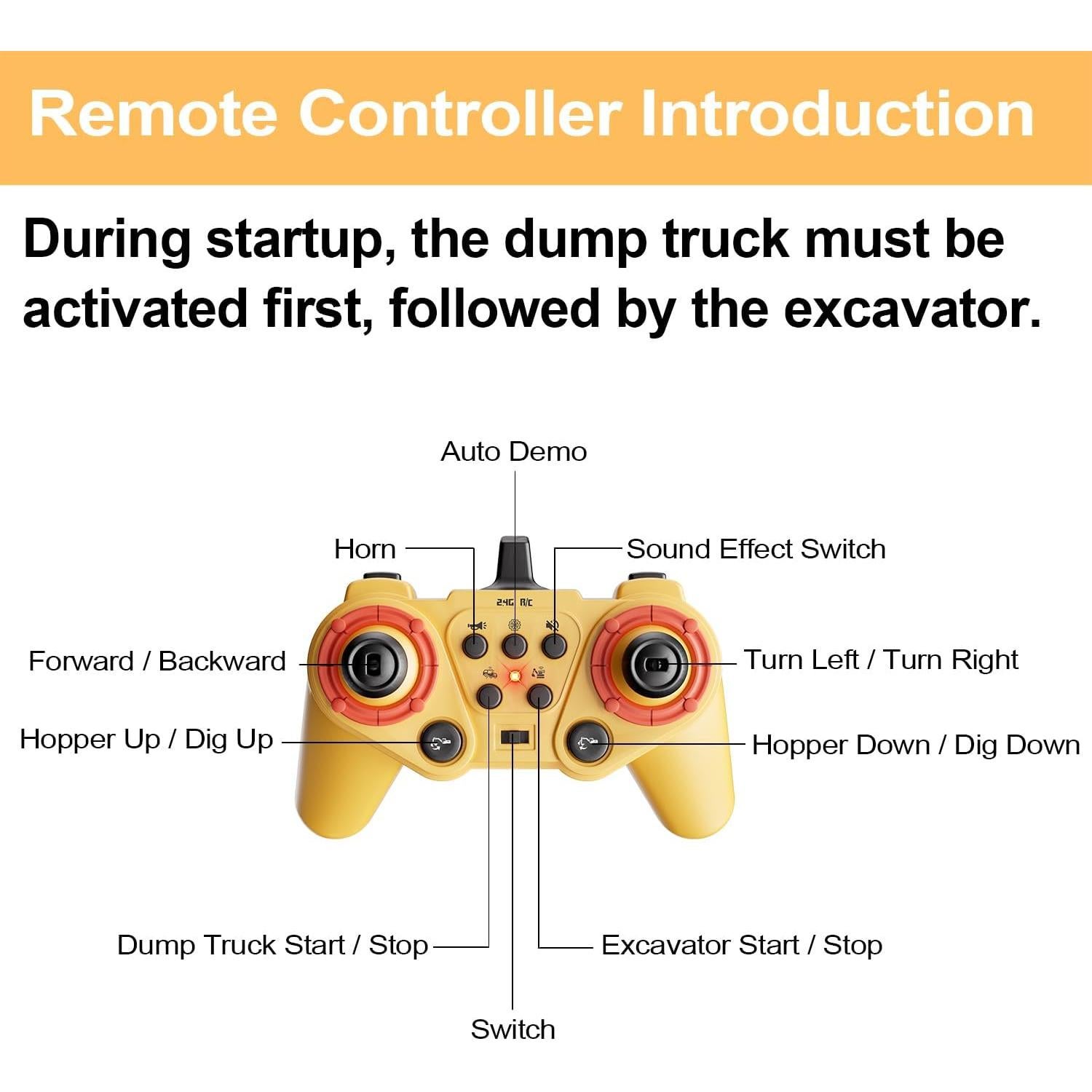 Remote Controller Introduction

During startup, the dump truck must be activated first, followed by the excavator.

Auto Demo

Horn

Sound Effect Switch

2.4G R/C

Forward / Backward

Turn Left / Turn Right

Hopper Up / Dig Up

Hopper Down / Dig Down

Dump Truck Start / Stop

Excavator Start / Stop

Switch