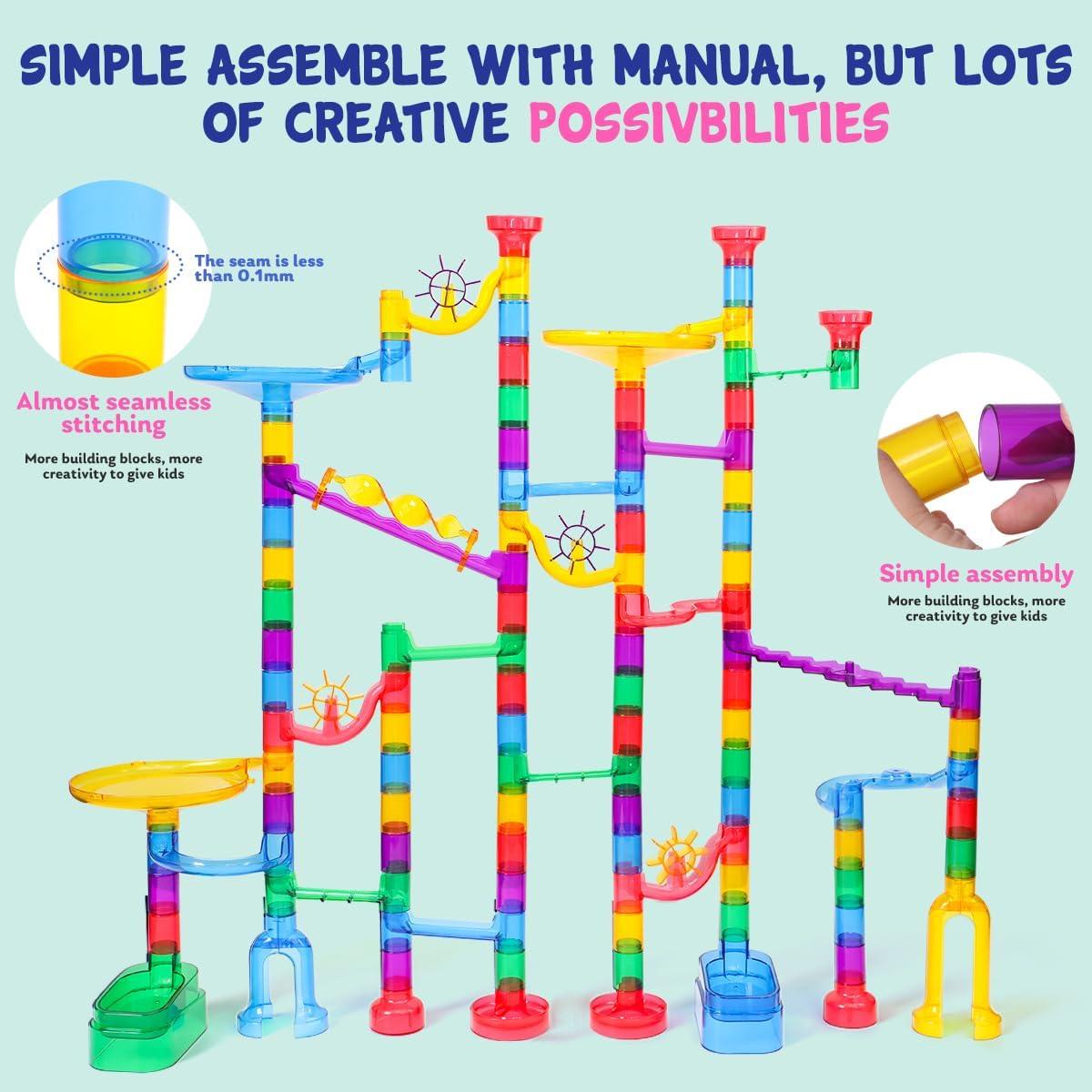 SIMPLE ASSEMBLE WITH MANUAL, BUT LOTS OF CREATIVE POSSIVBILITIES

The seam is less than 0.1mm

Almost seamless stitching

More building blocks, more creativity to give kids

Simple assembly

More building blocks, more creativity to give kids