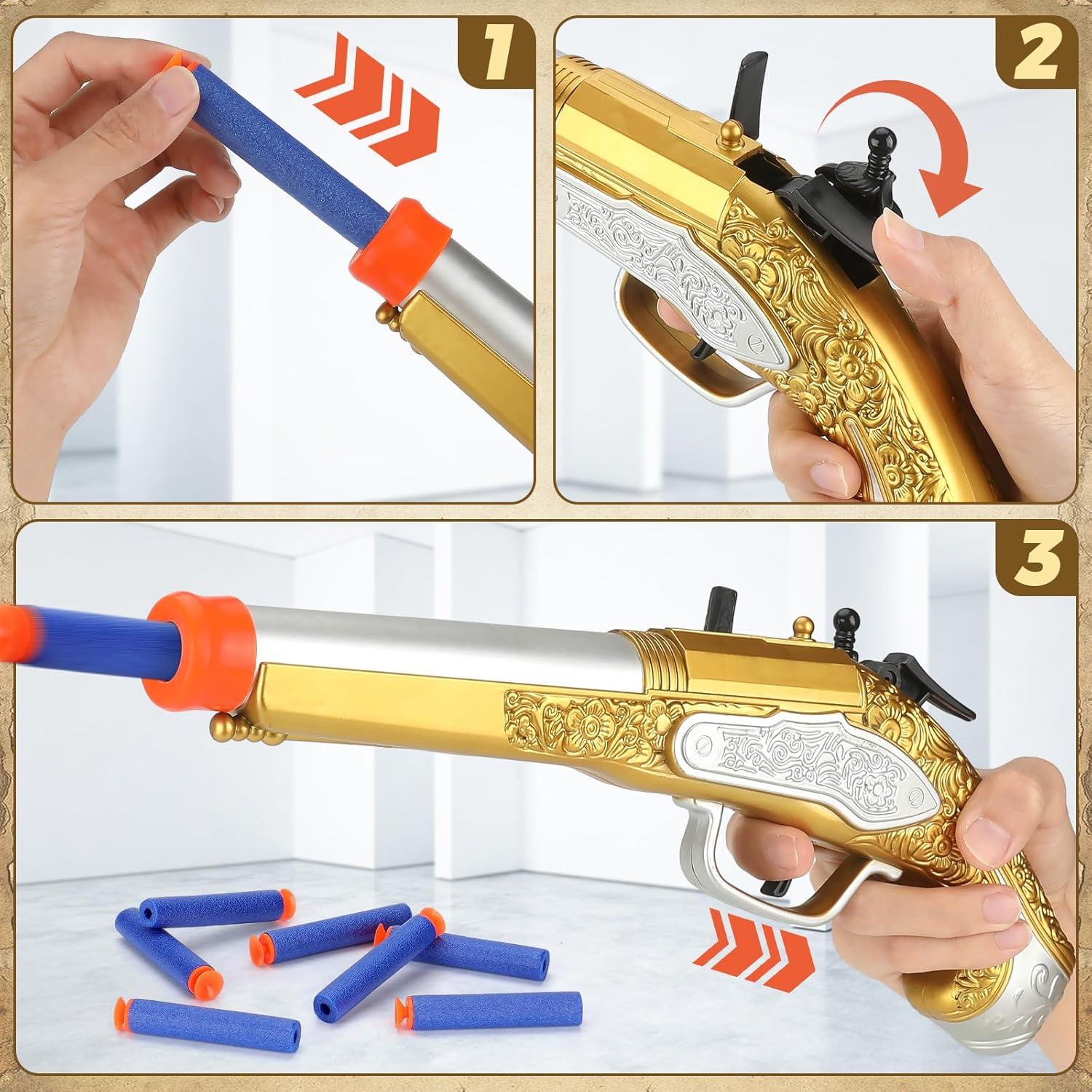 1

2

3