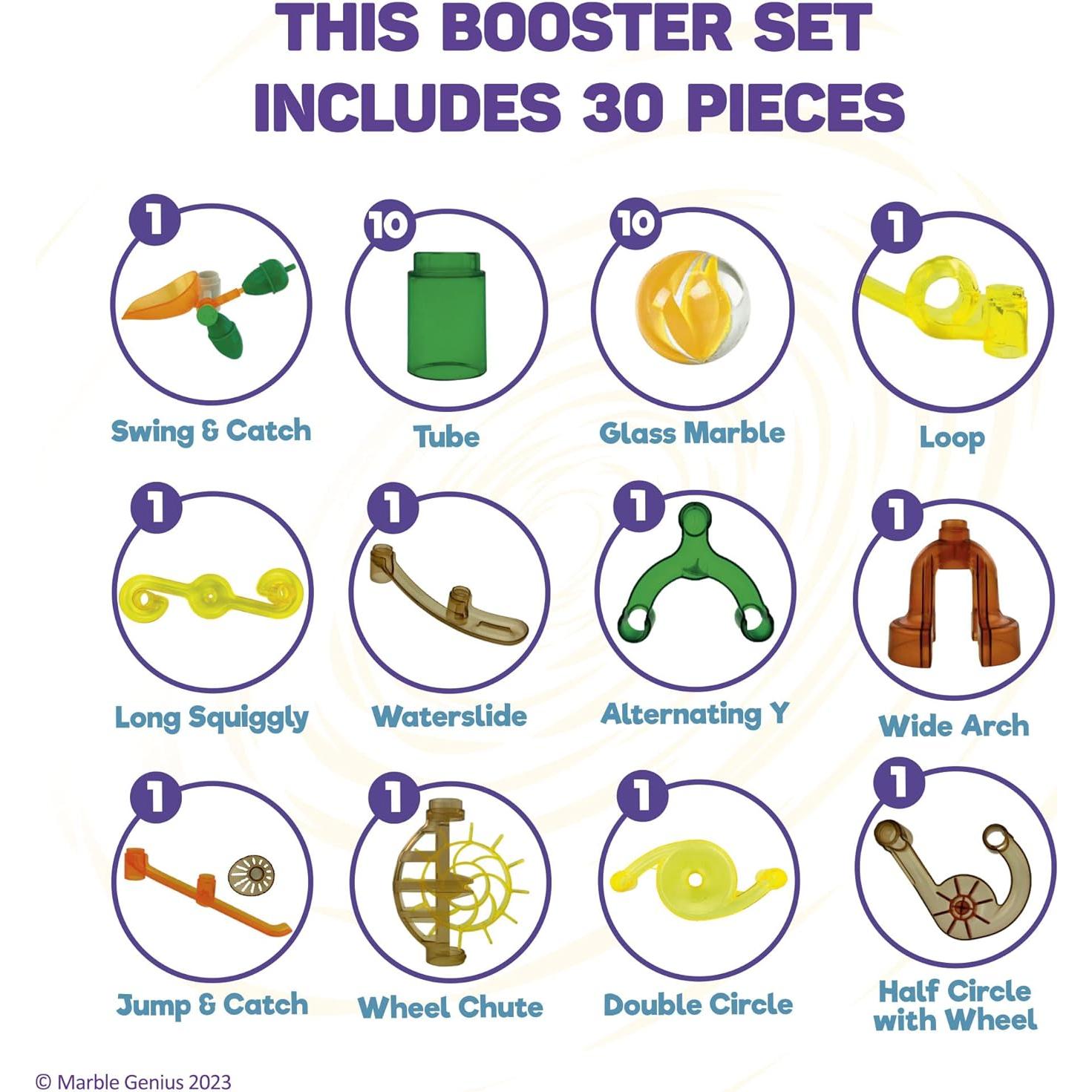 THIS BOOSTER SET INCLUDES 30 PIECES

1
Swing & Catch

10
Tube

10
Glass Marble

1
Loop

1
Long Squiggly

1
Waterslide

1
Alternating Y

1
Wide Arch

1
Jump & Catch

1
Wheel Chute

1
Double Circle

1
Half Circle with Wheel

© Marble Genius 2023