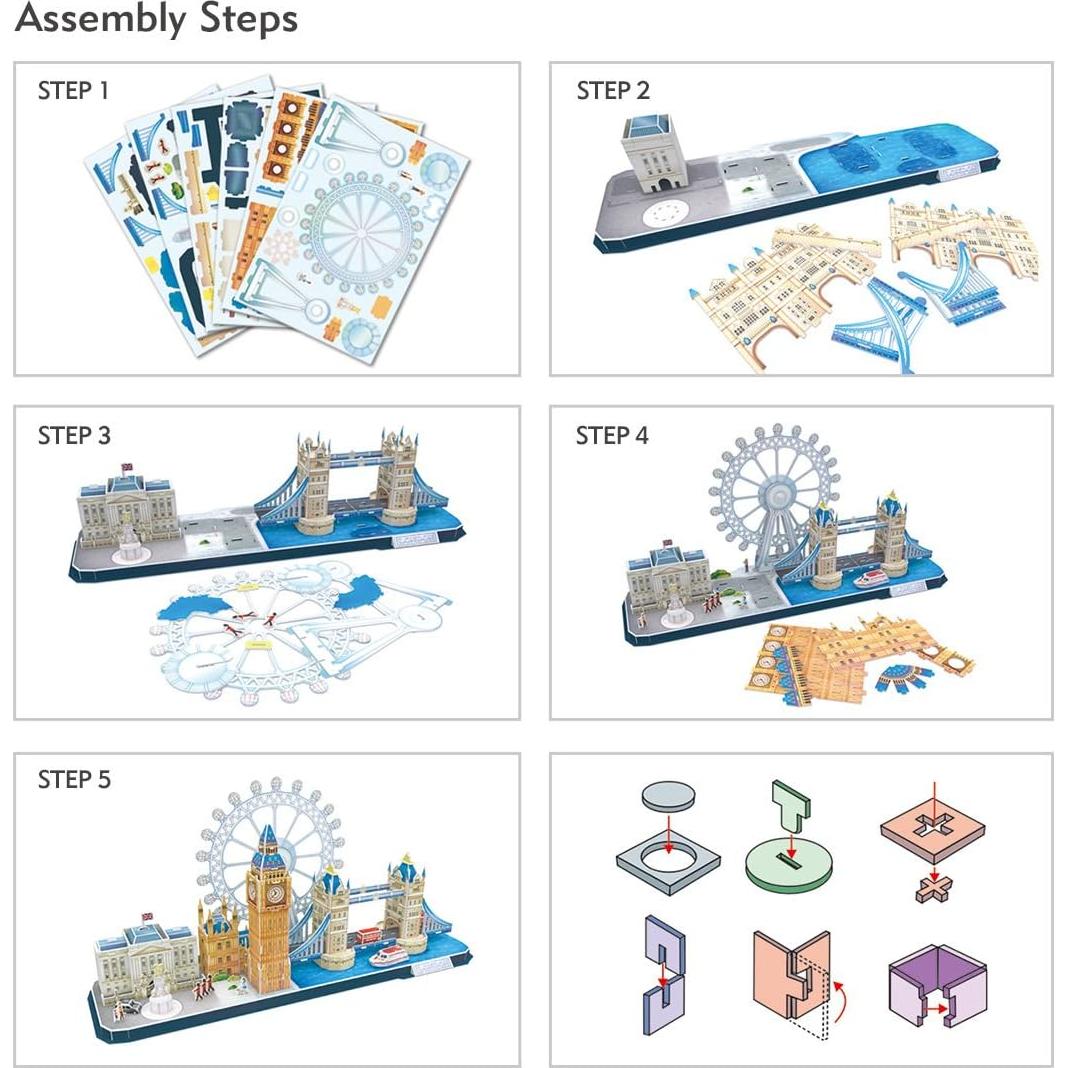 Assembly Steps

STEP 1

STEP 2

STEP 3

STEP 4

STEP 5