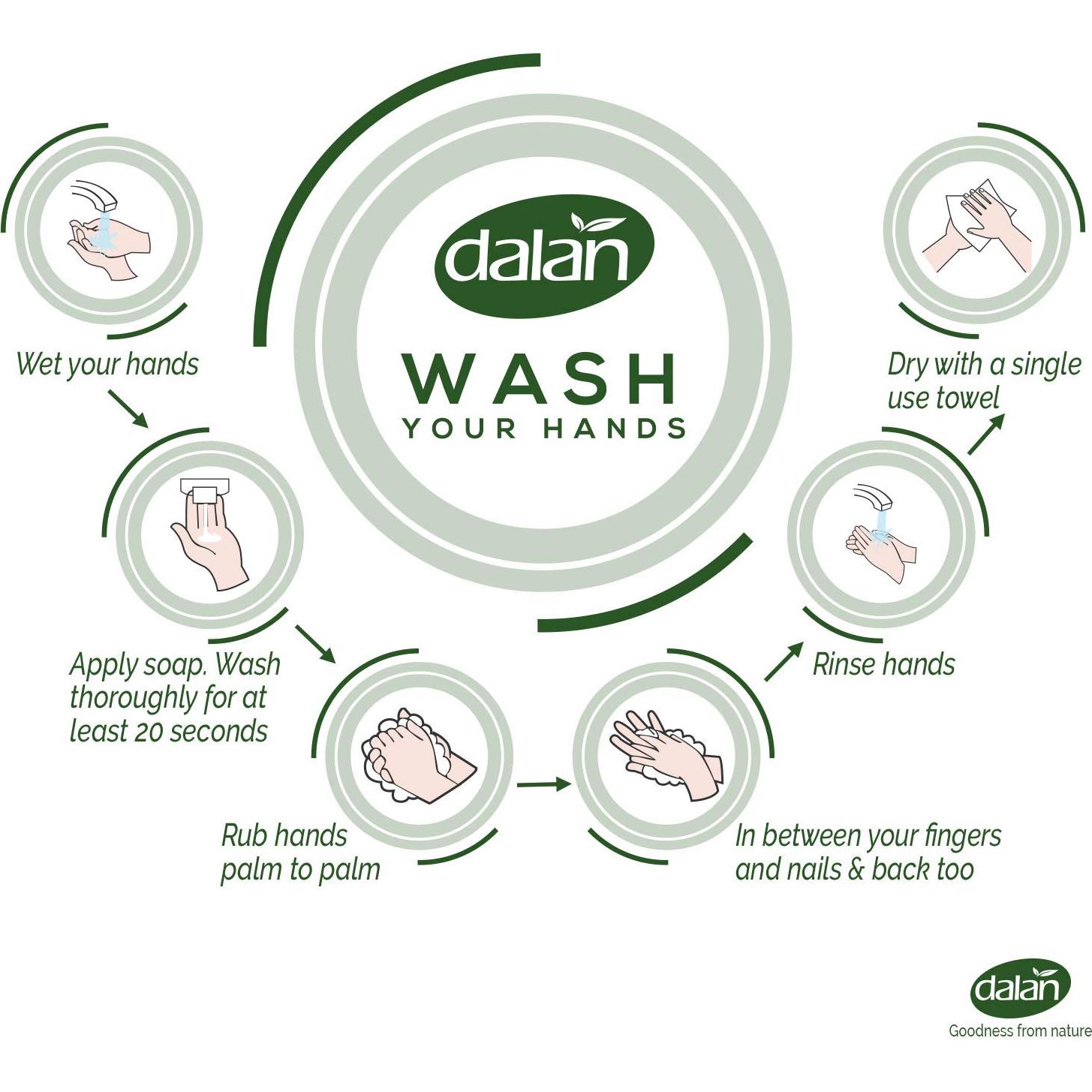 dalan

WASH
YOUR HANDS

Wet your hands

Apply soap. Wash thoroughly for at least 20 seconds

Rub hands palm to palm

In between your fingers and nails & back too

Rinse hands

Dry with a single use towel

dalan
Goodness from nature