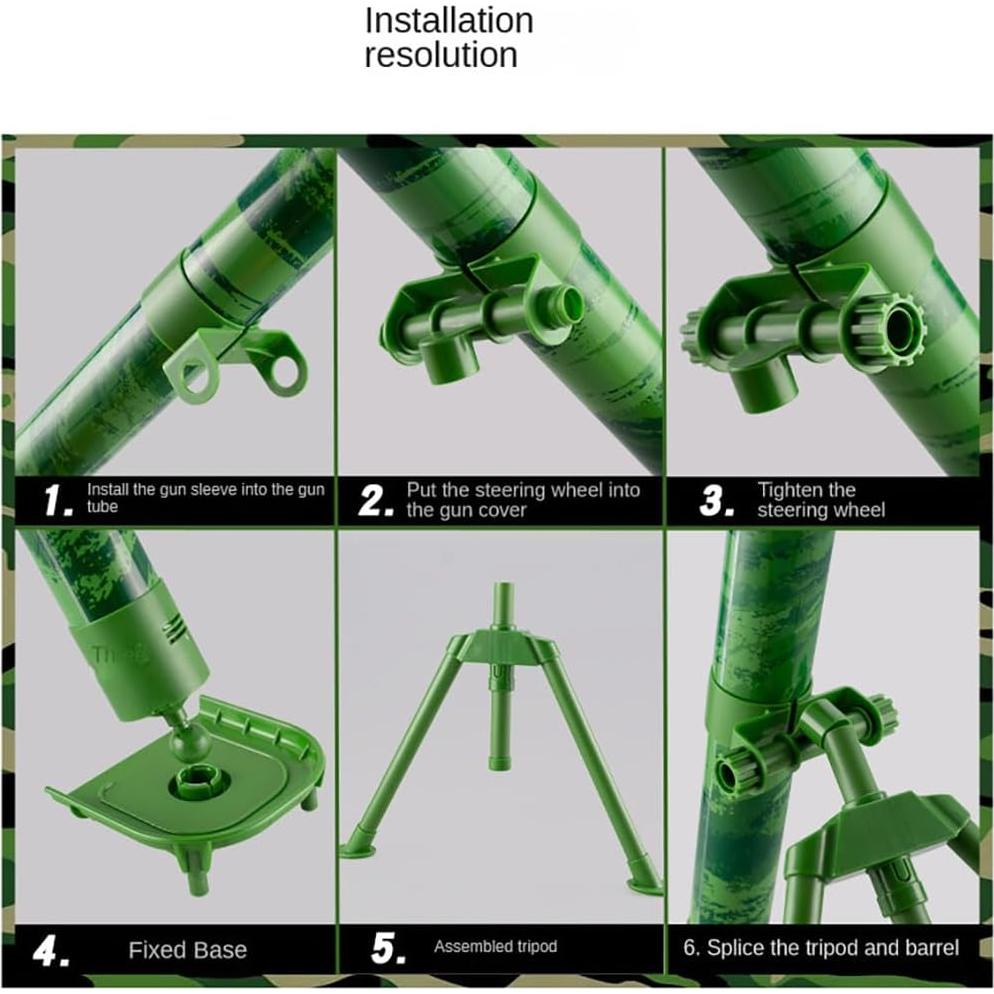 Installation resolution

1. Install the gun sleeve into the gun tube

2. Put the steering wheel into the gun cover

3. Tighten the steering wheel

4. Fixed Base

5. Assembled tripod

6. Splice the tripod and barrel