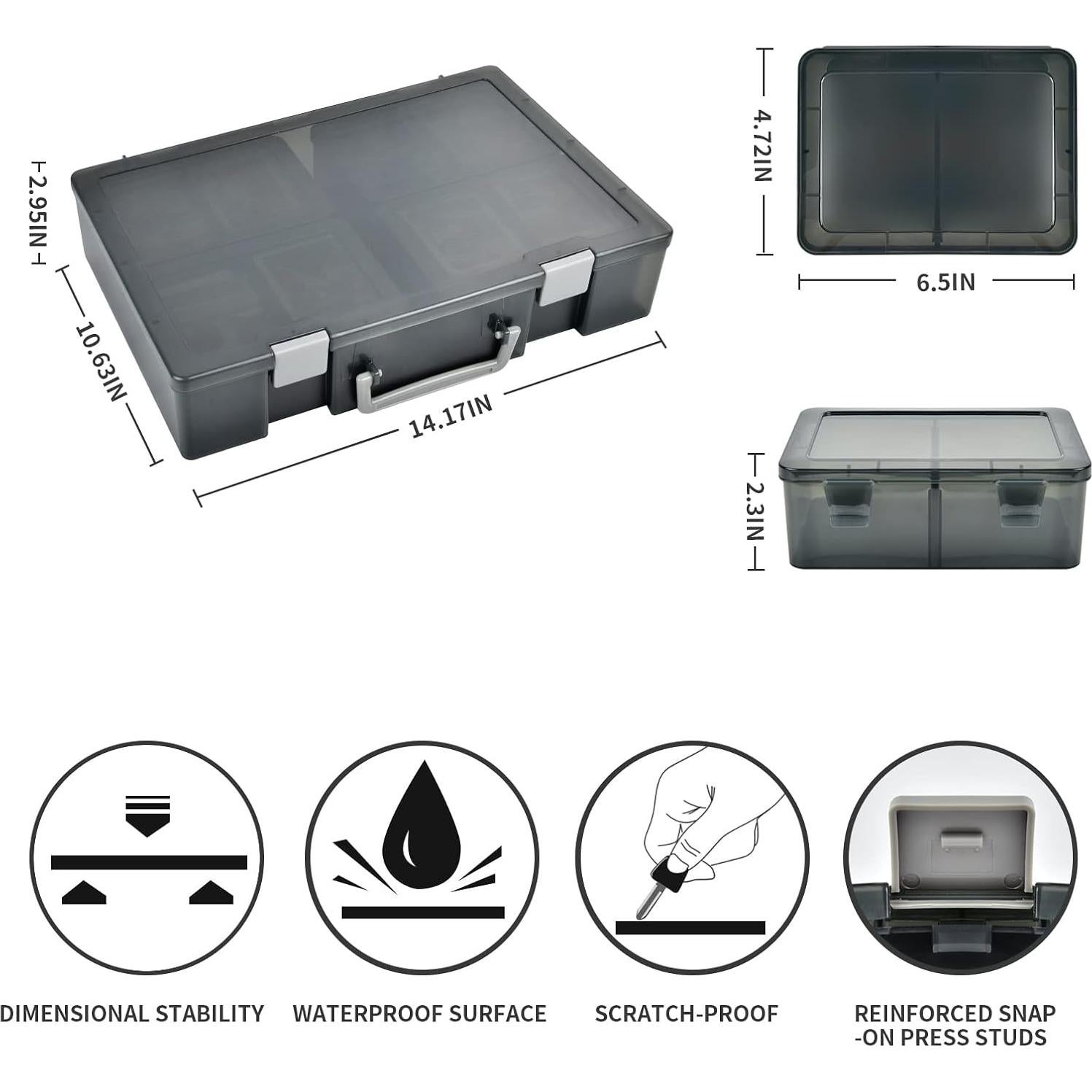 2.95IN

10.63IN

14.17IN

4.72IN

6.5IN

2.3IN

DIMENSIONAL STABILITY

WATERPROOF SURFACE

SCRATCH-PROOF

REINFORCED SNAP -ON PRESS STUDS