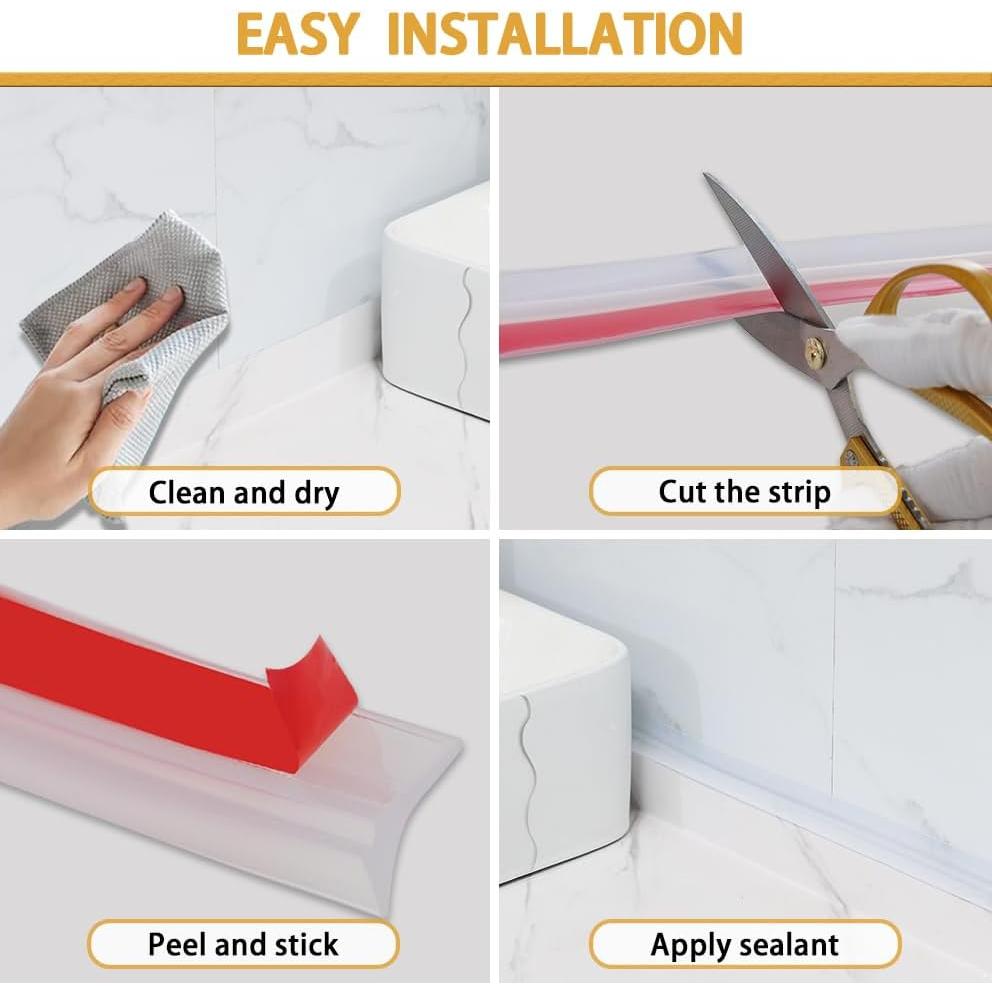 EASY INSTALLATION

Clean and dry

Cut the strip

Peel and stick

Apply sealant