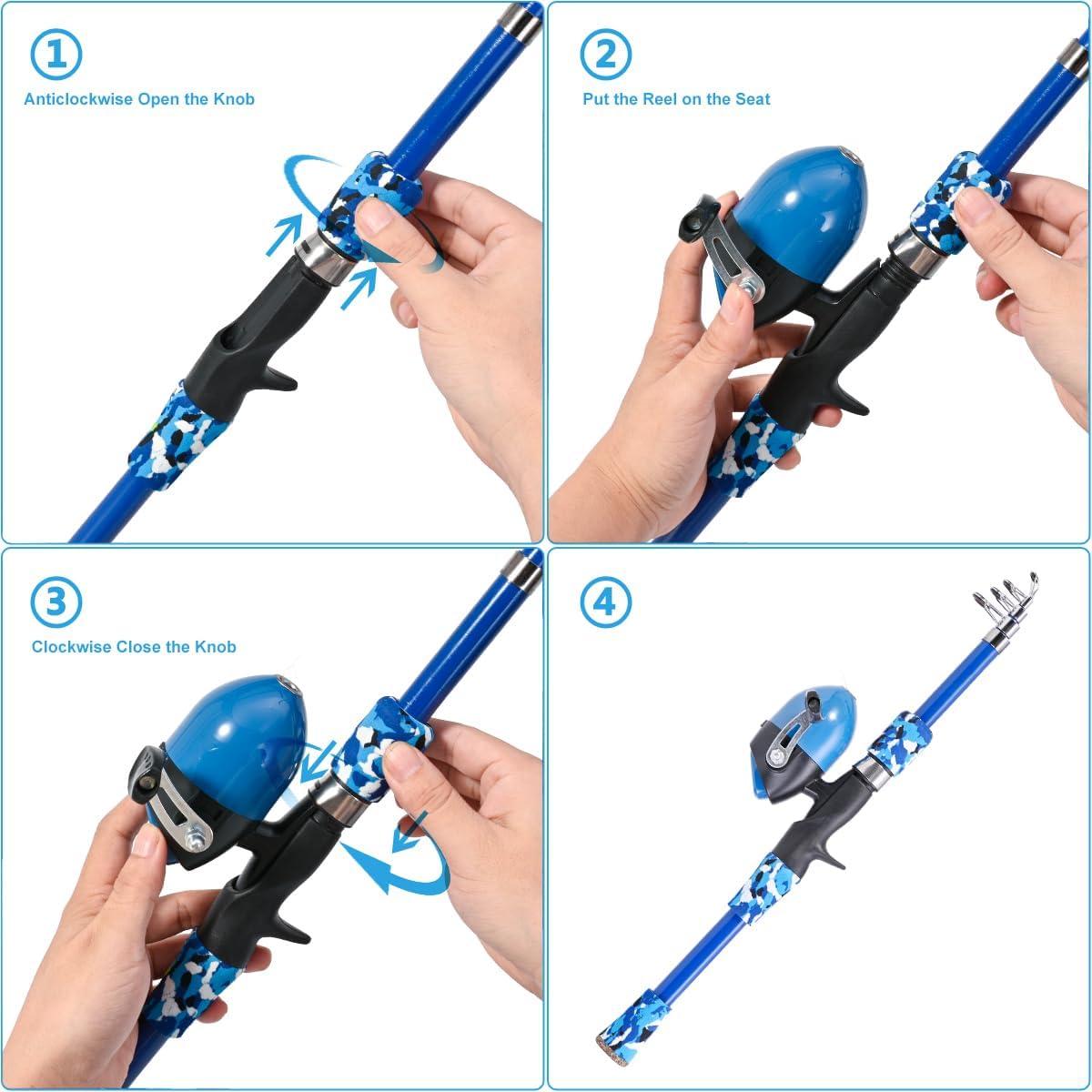 1
Anticlockwise Open the Knob

2
Put the Reel on the Seat

3
Clockwise Close the Knob

4